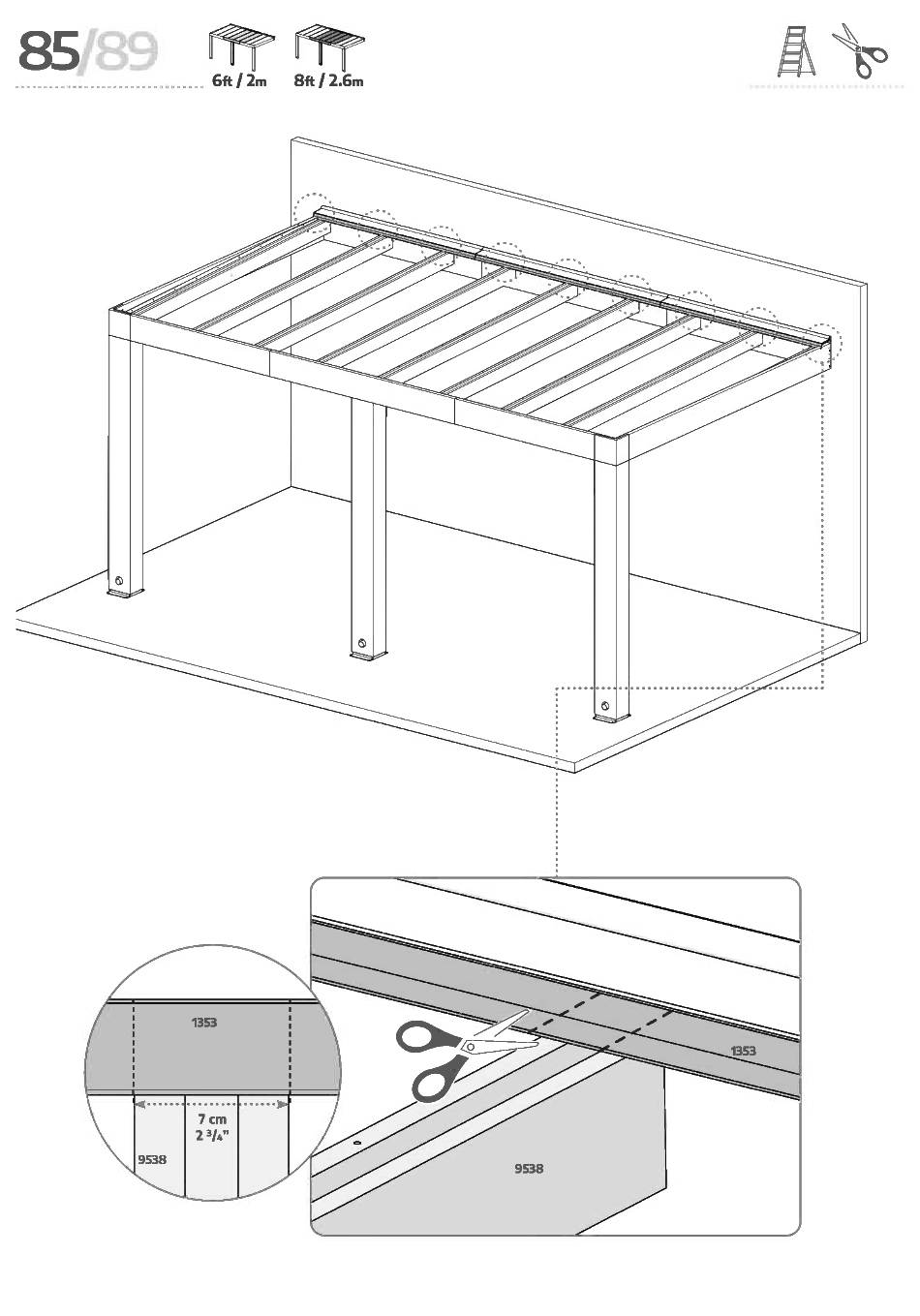 85/89

6ft / 2m

8ft / 2.6m

1353

7 cm
2 3/4"

9538

1353

9538