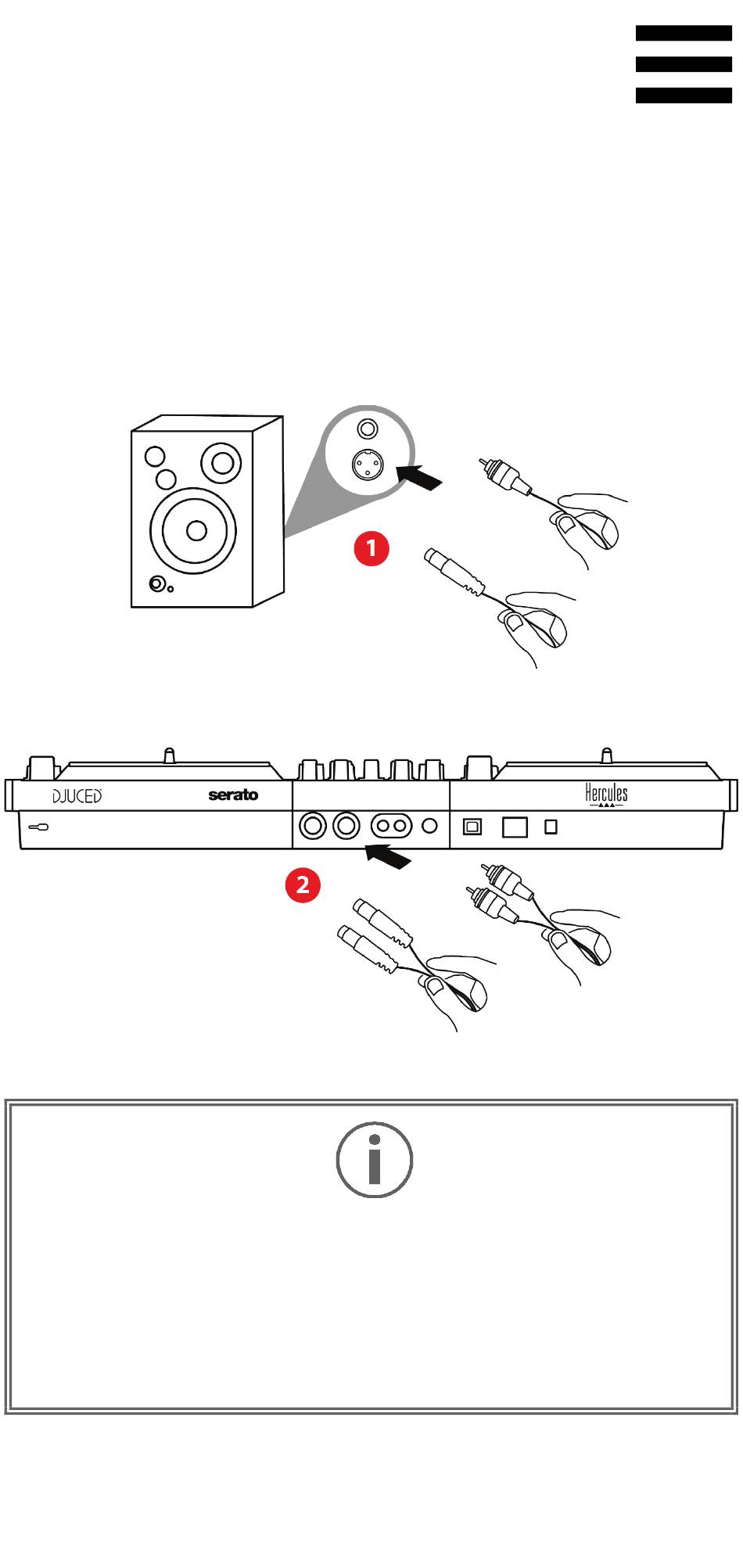 1

DJUCED

serato

Hercules

2