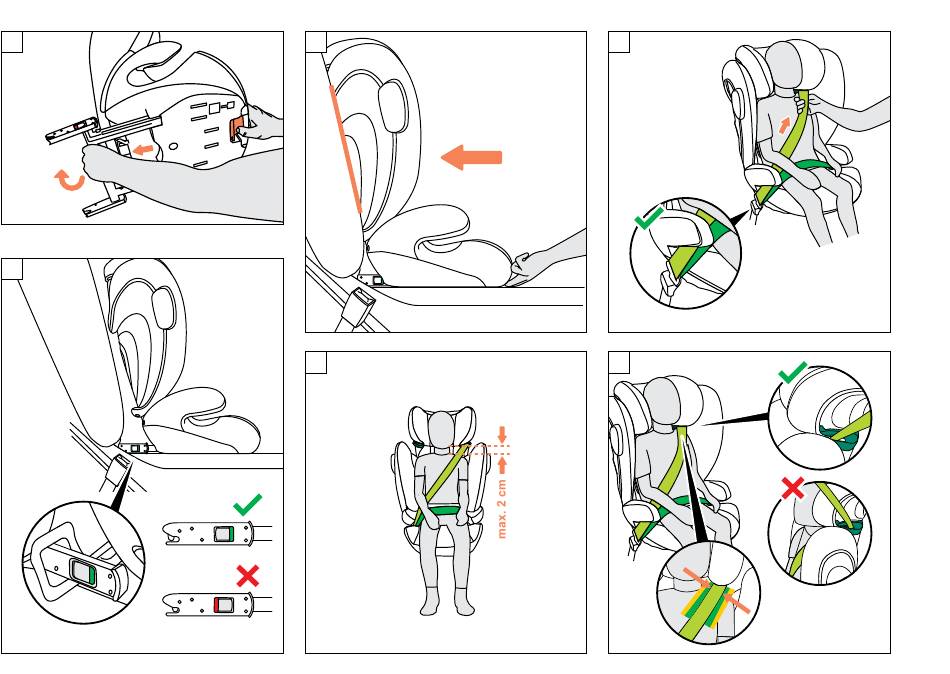 max. 2 cm