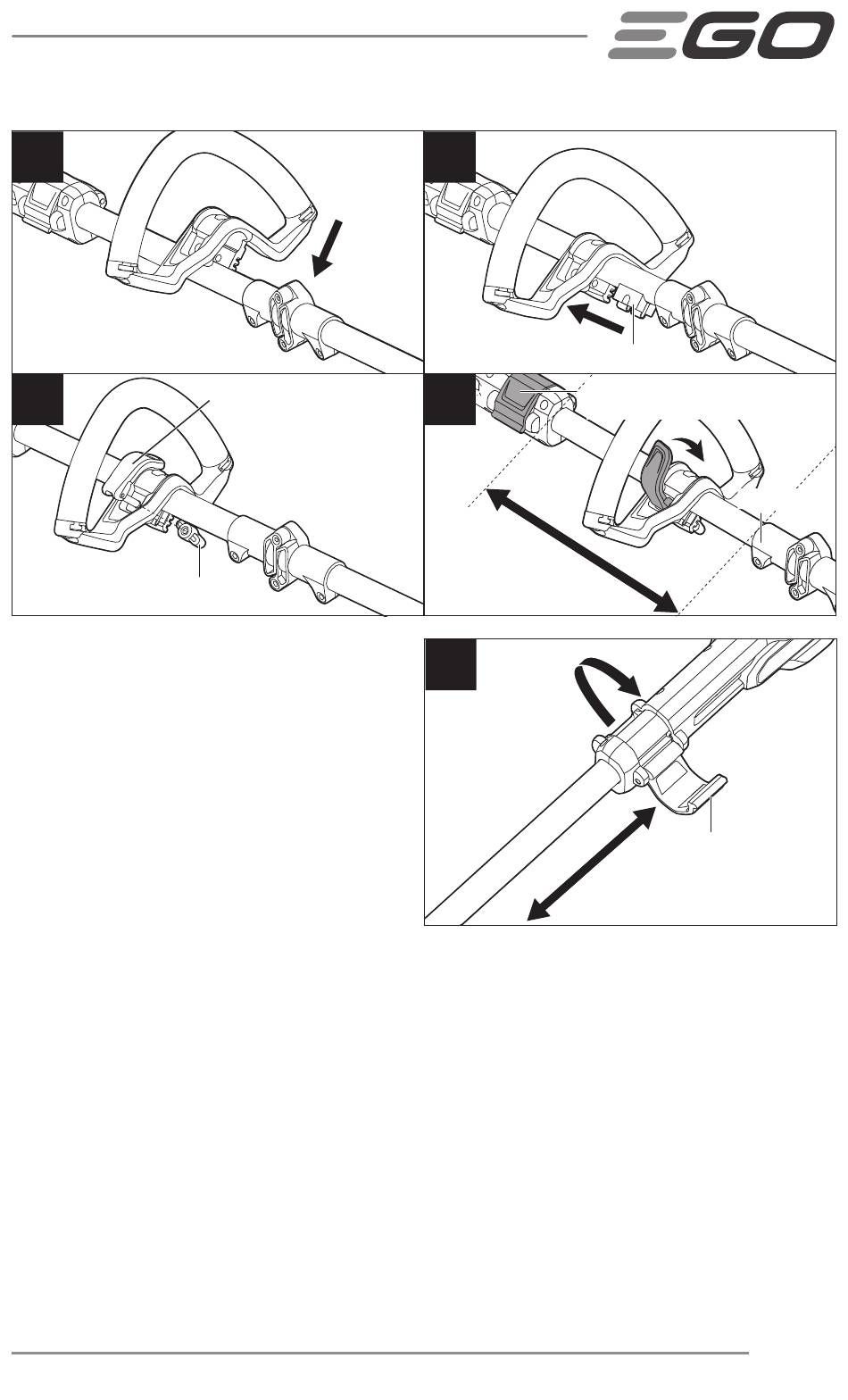 EGO