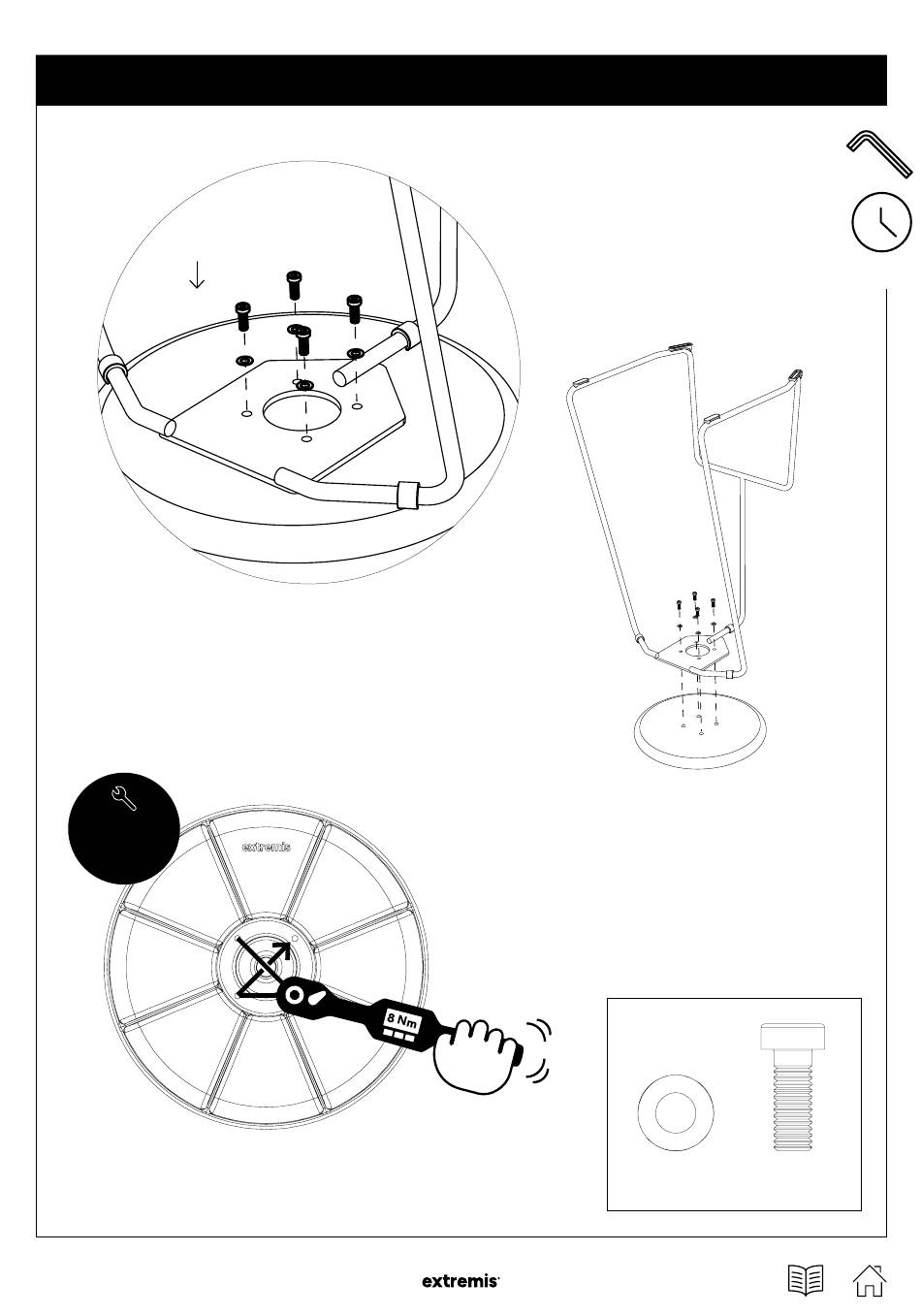 extremis

8 Nm

extremis