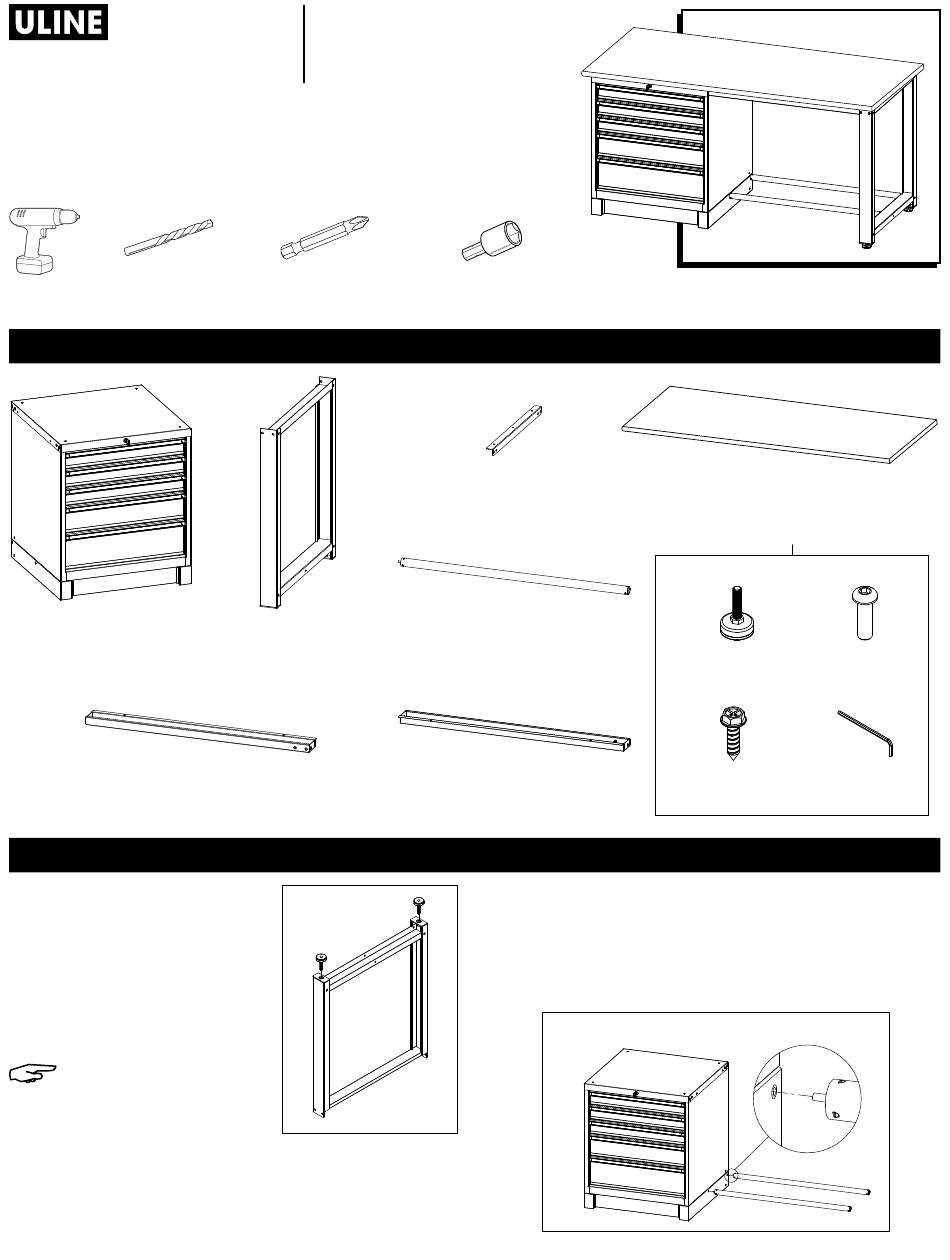 ULINE