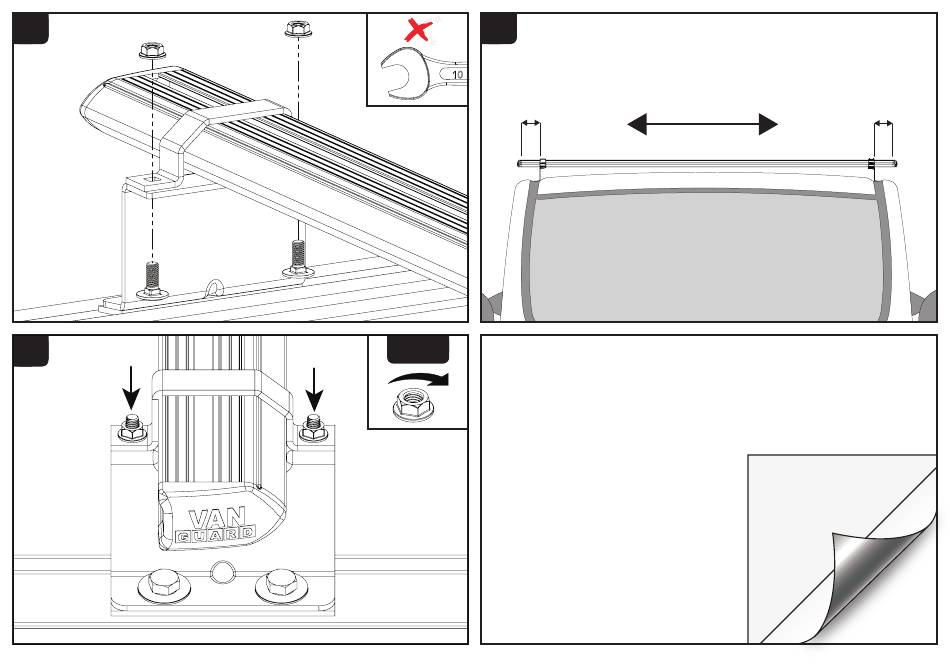 10

VAN
GUARD