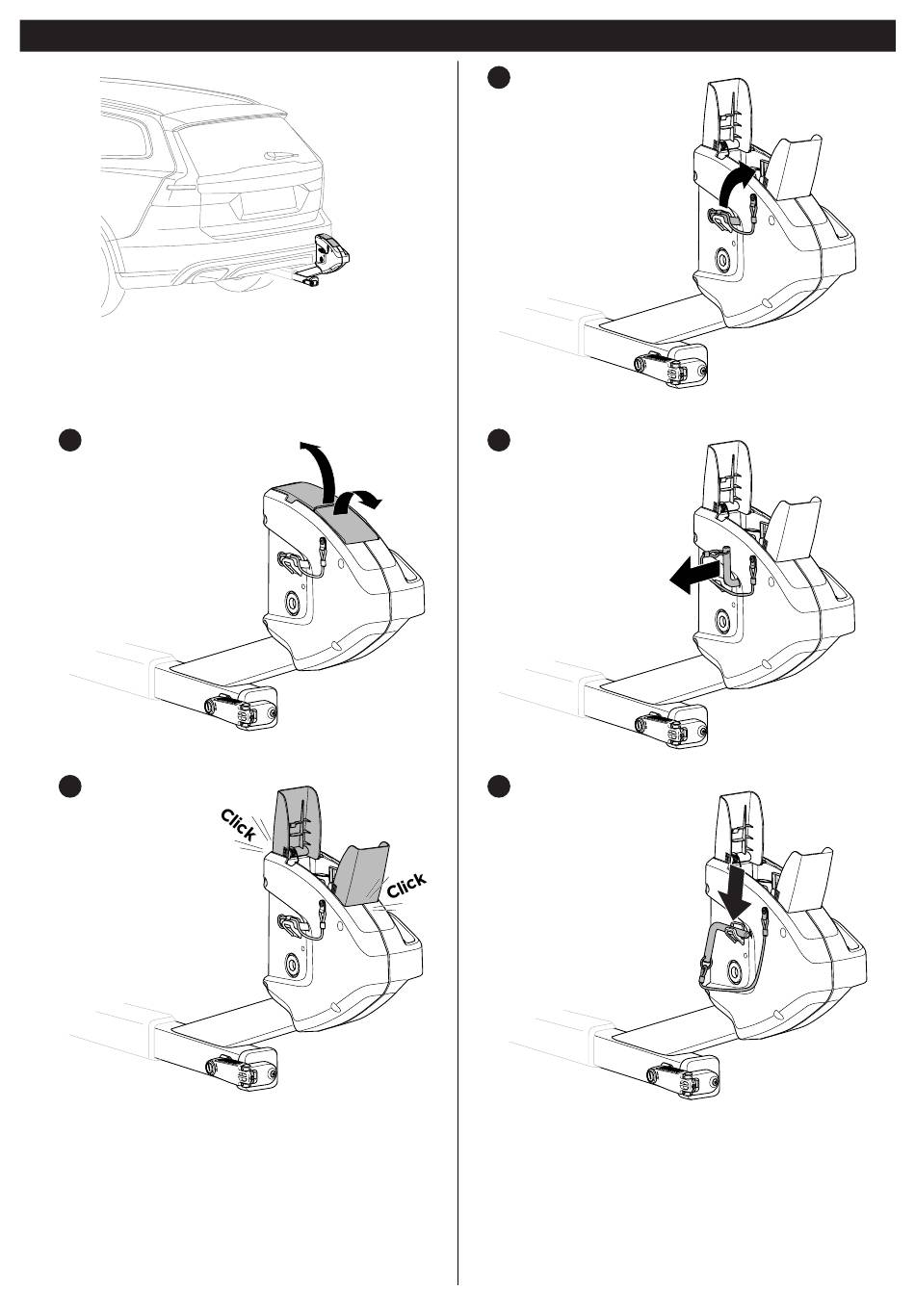 Click

Click