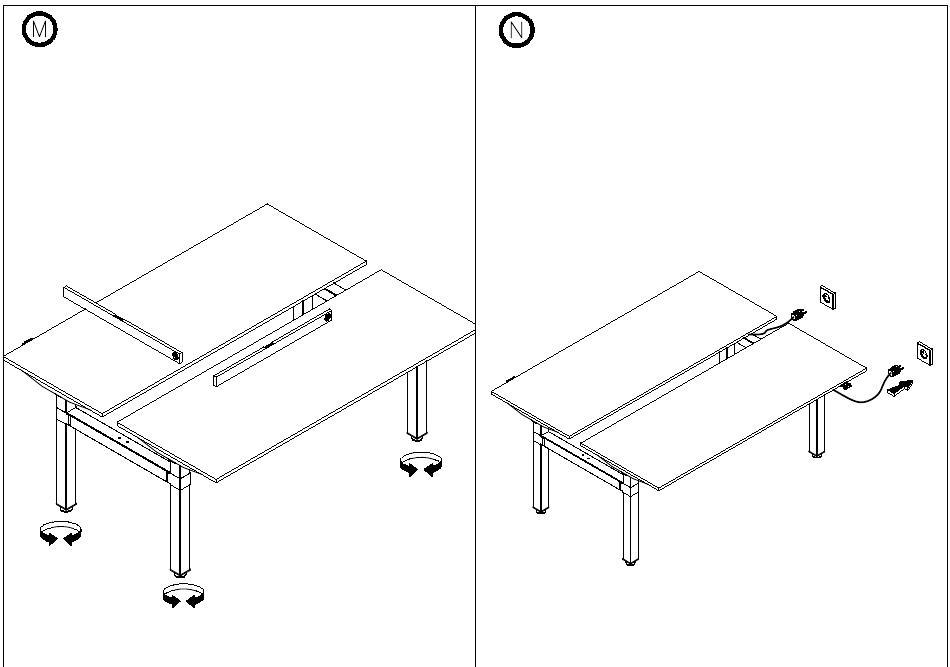 M

N