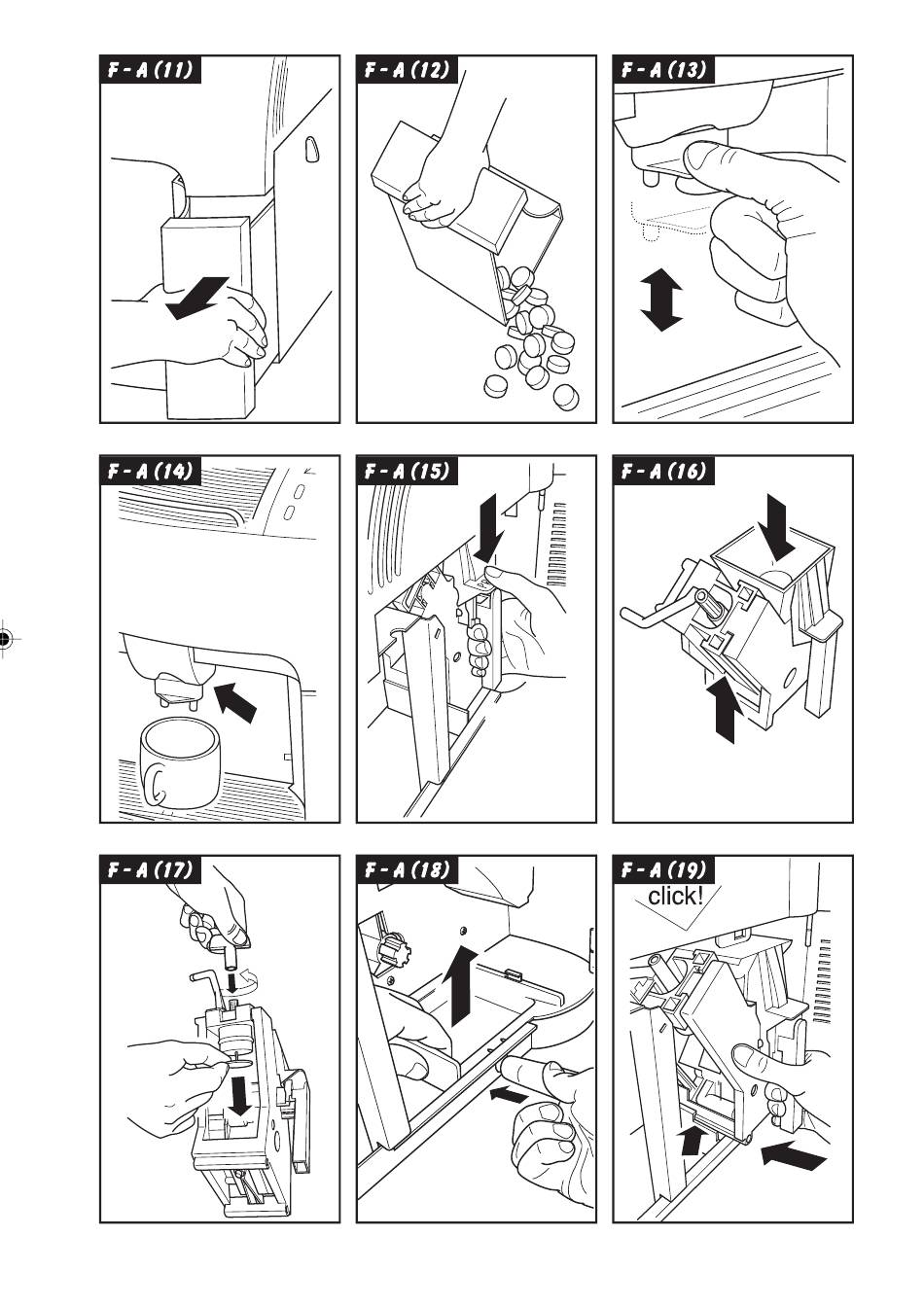 F - A (11)

F - A (12)

F - A (13)

F - A (14)

F - A (15)

F - A (16)

F - A (17)

F - A (18)

F - A (19)

click!