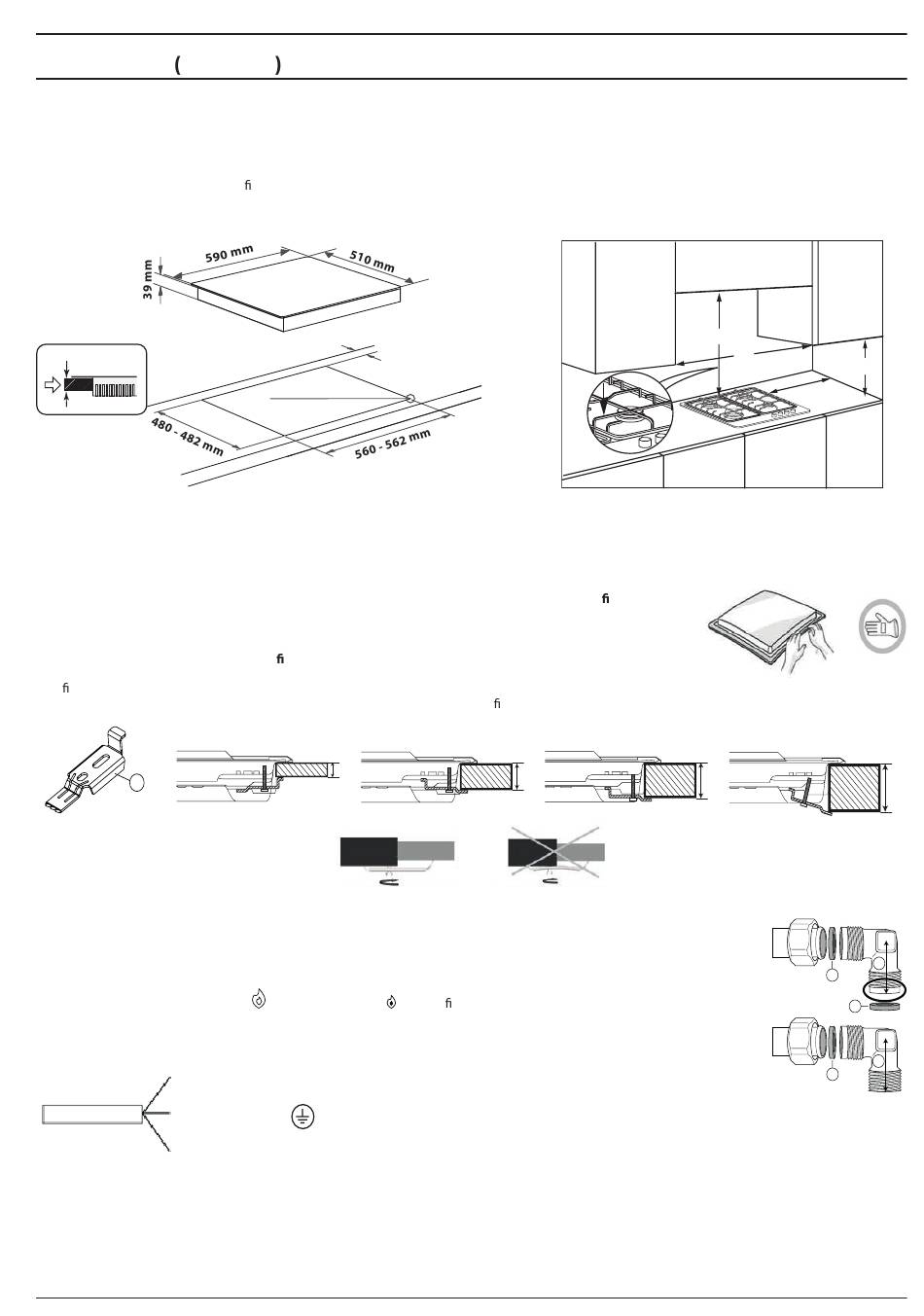 ( )

ﬁ

590 mm
510 mm
39 mm
480 - 482 mm
560 - 562 mm

ﬁ

ﬁ

ﬁ

ﬁ

ﬁ