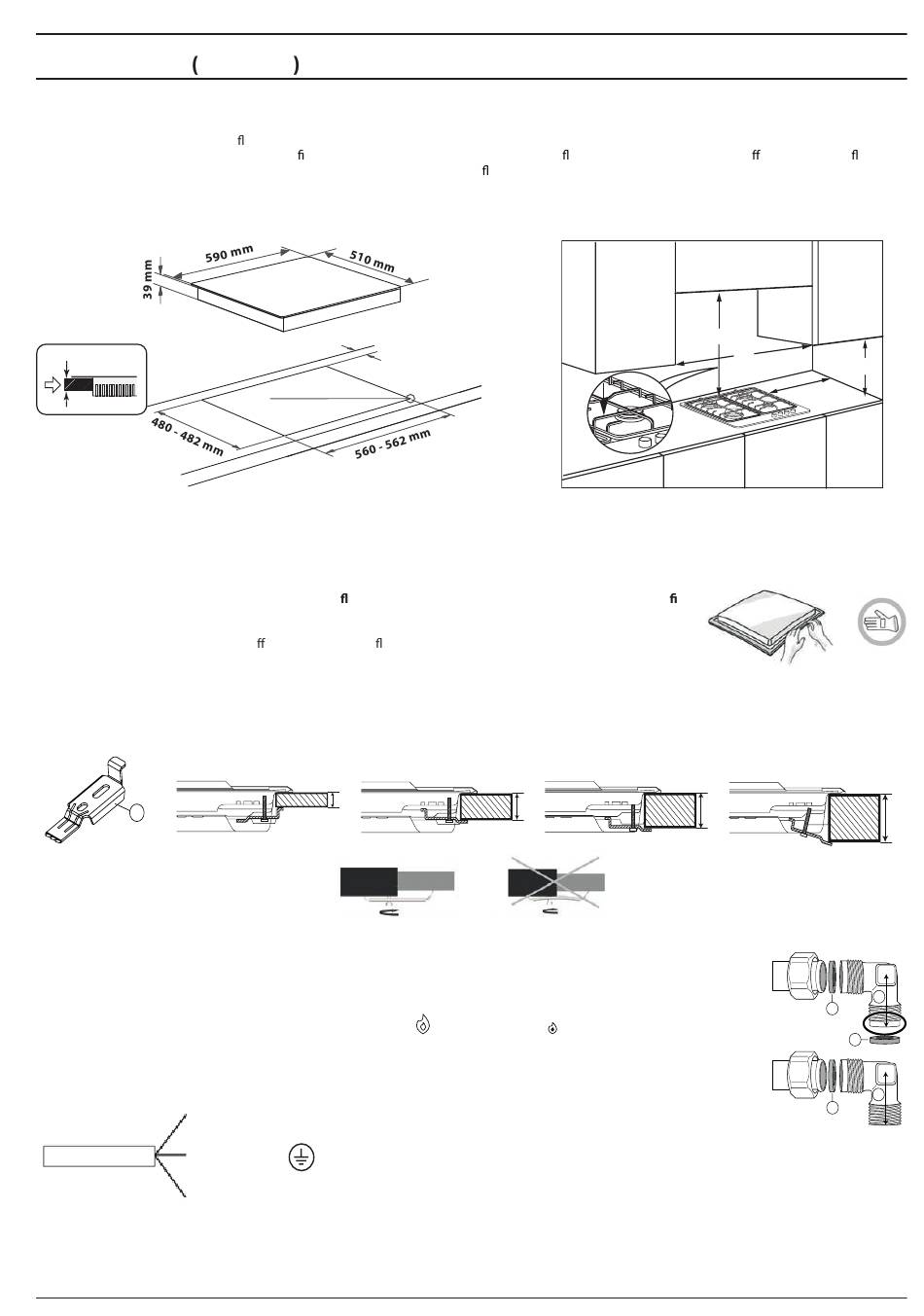 ( )

ﬂ
ﬁ ﬂ ﬀ ﬂ
ﬂ

590 mm
510 mm
39 mm
480 - 482 mm
560 - 562 mm

ﬂ ﬁ
ﬀ ﬂ