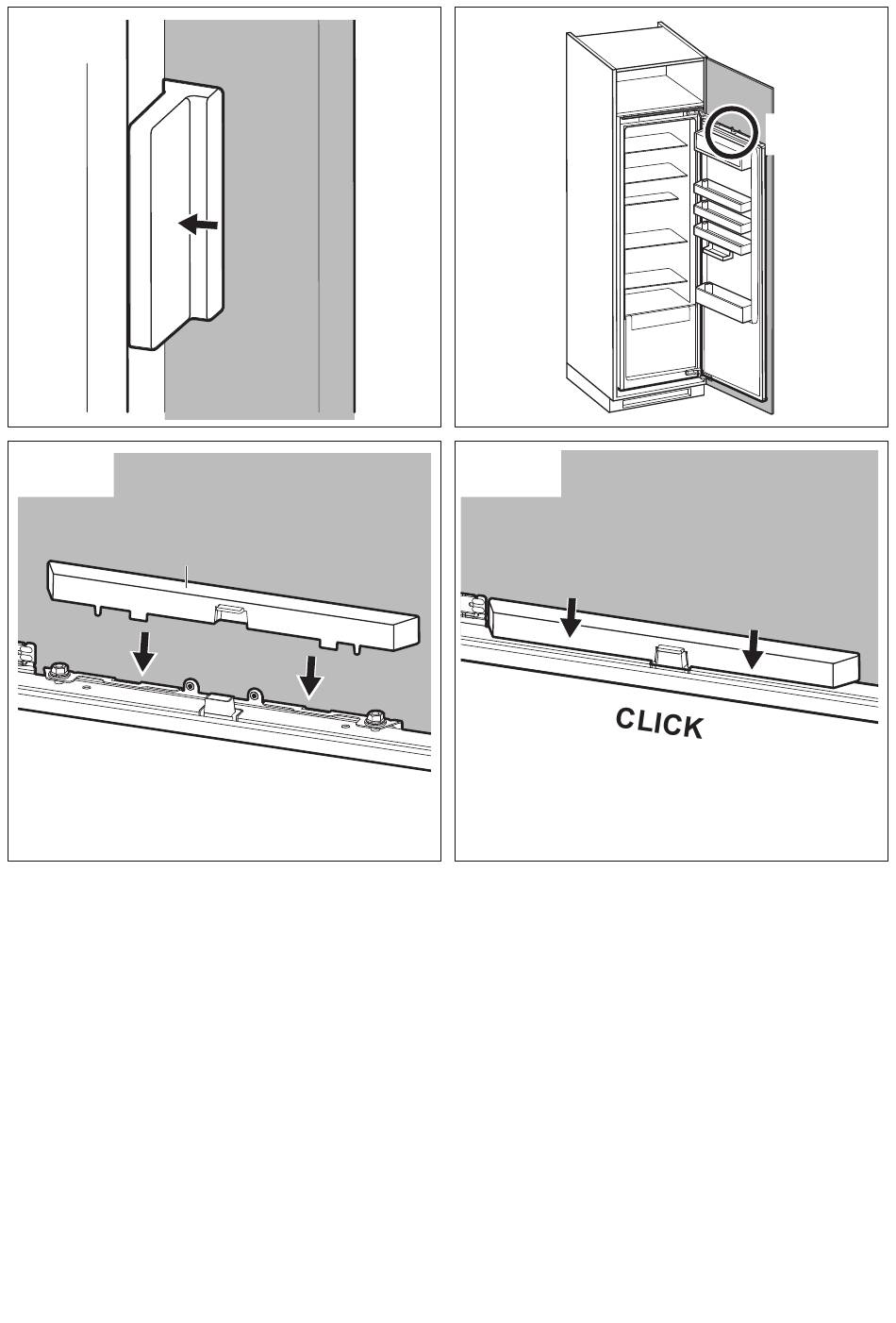 CLICK