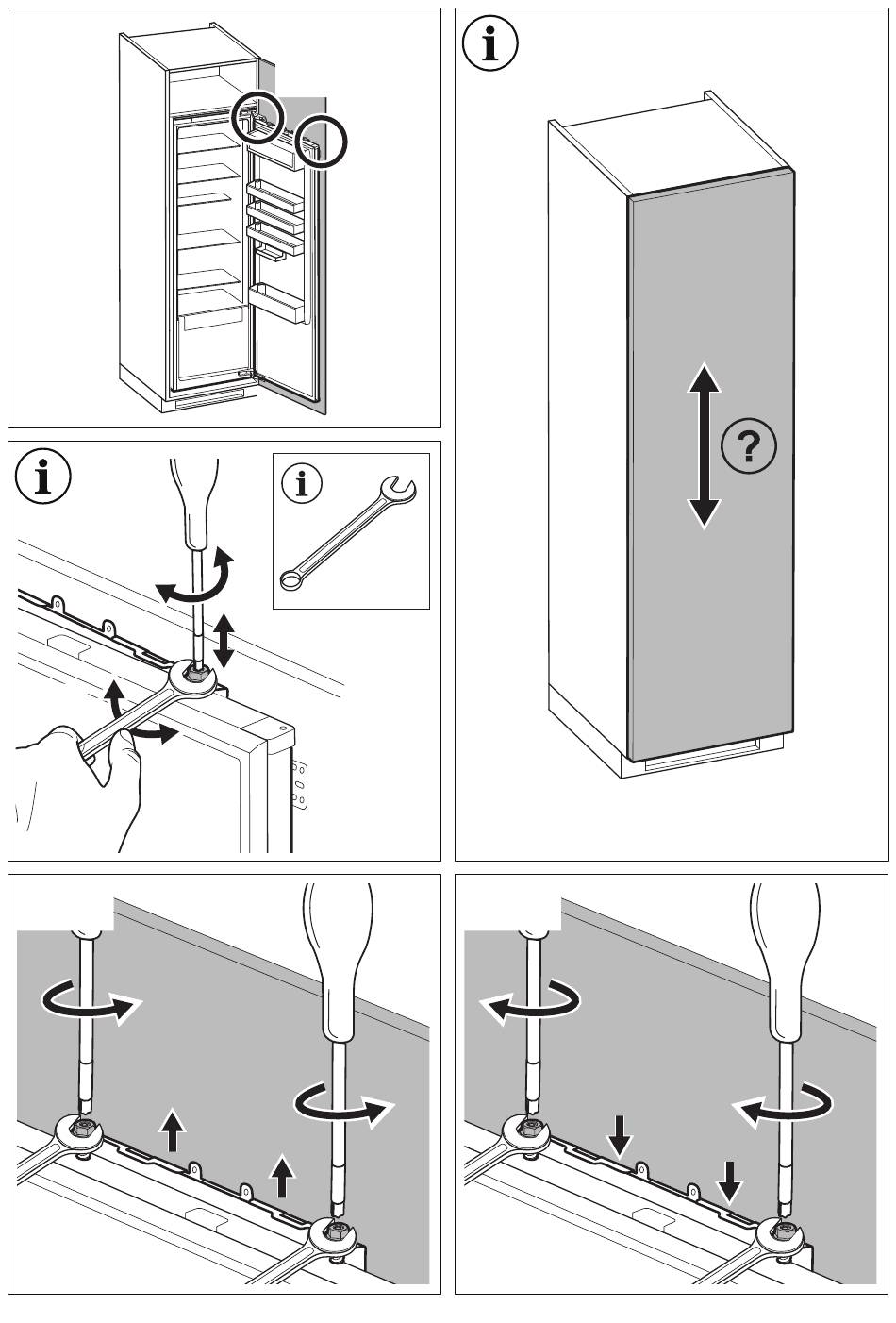 i

i

i

?