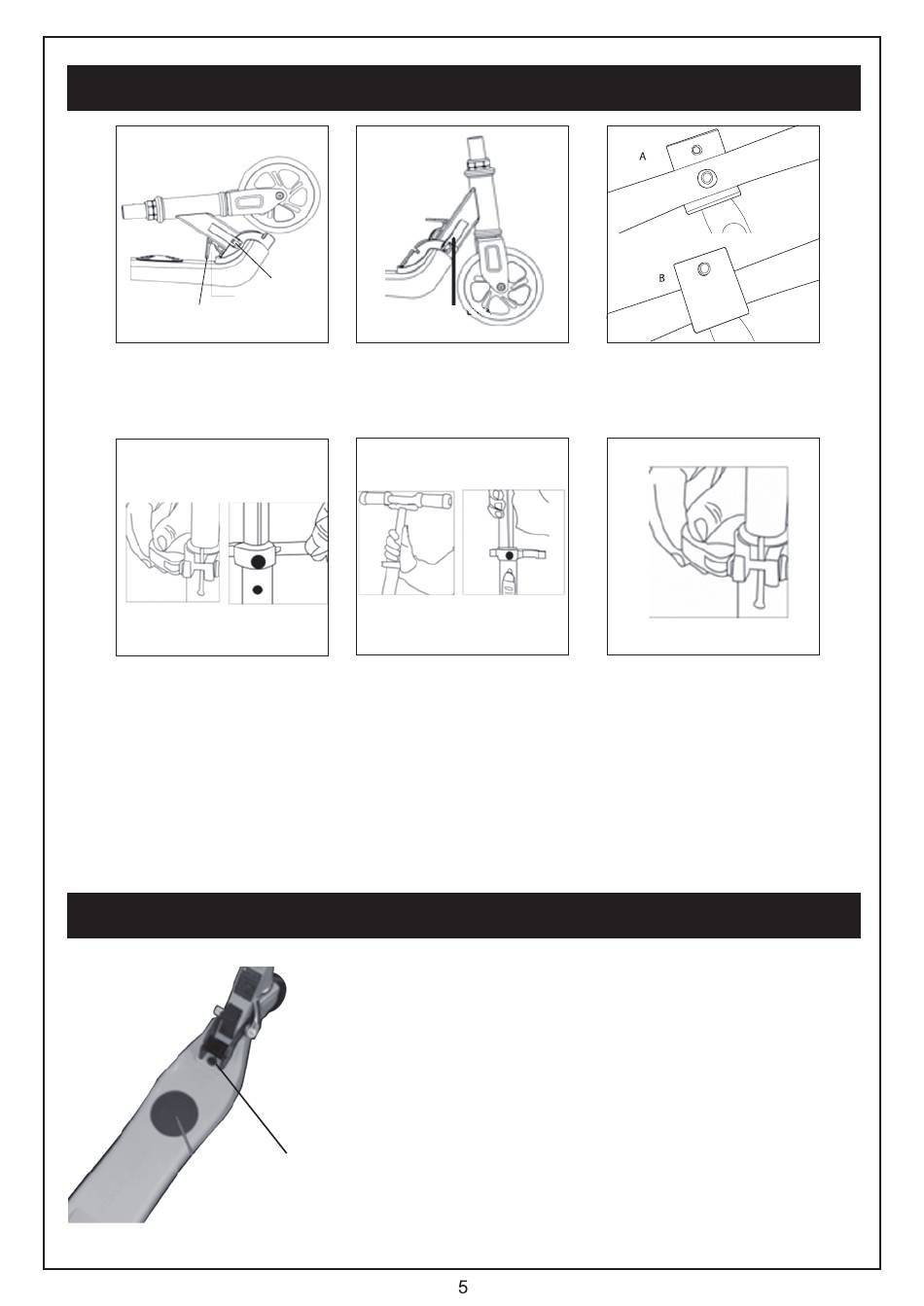 A

B

5