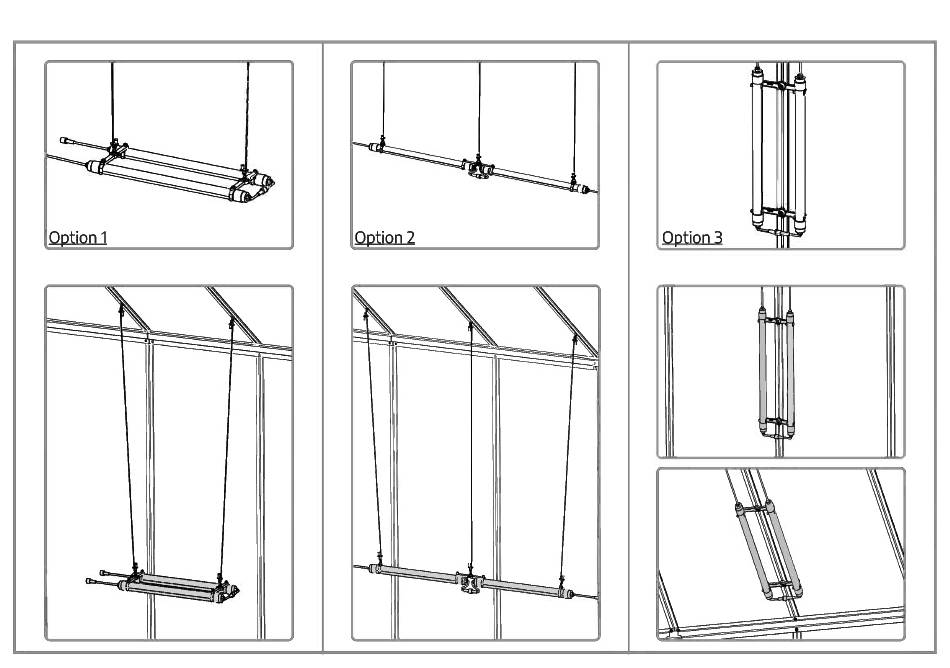 Option 1

Option 2

Option 3