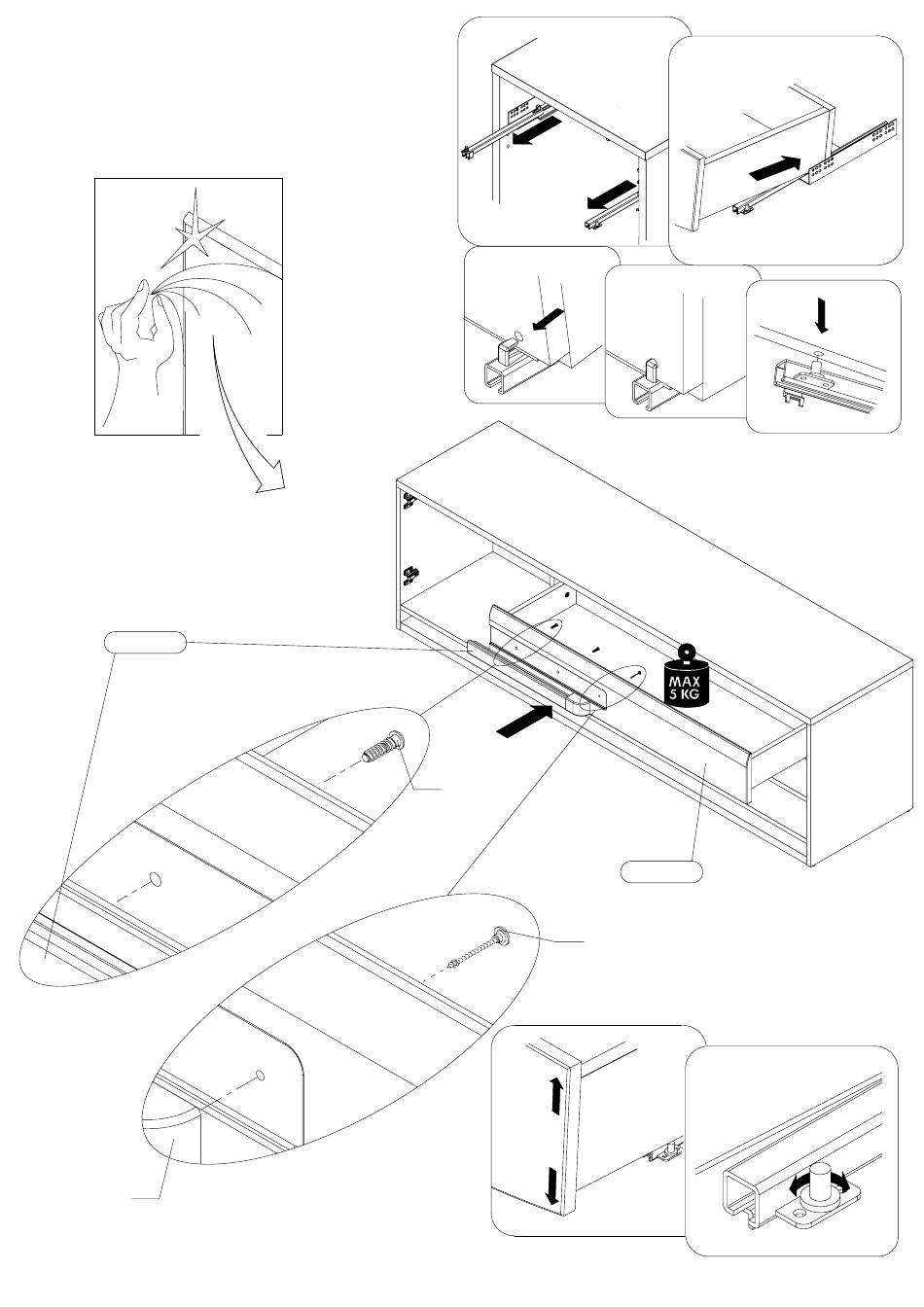 MAX
5 KG