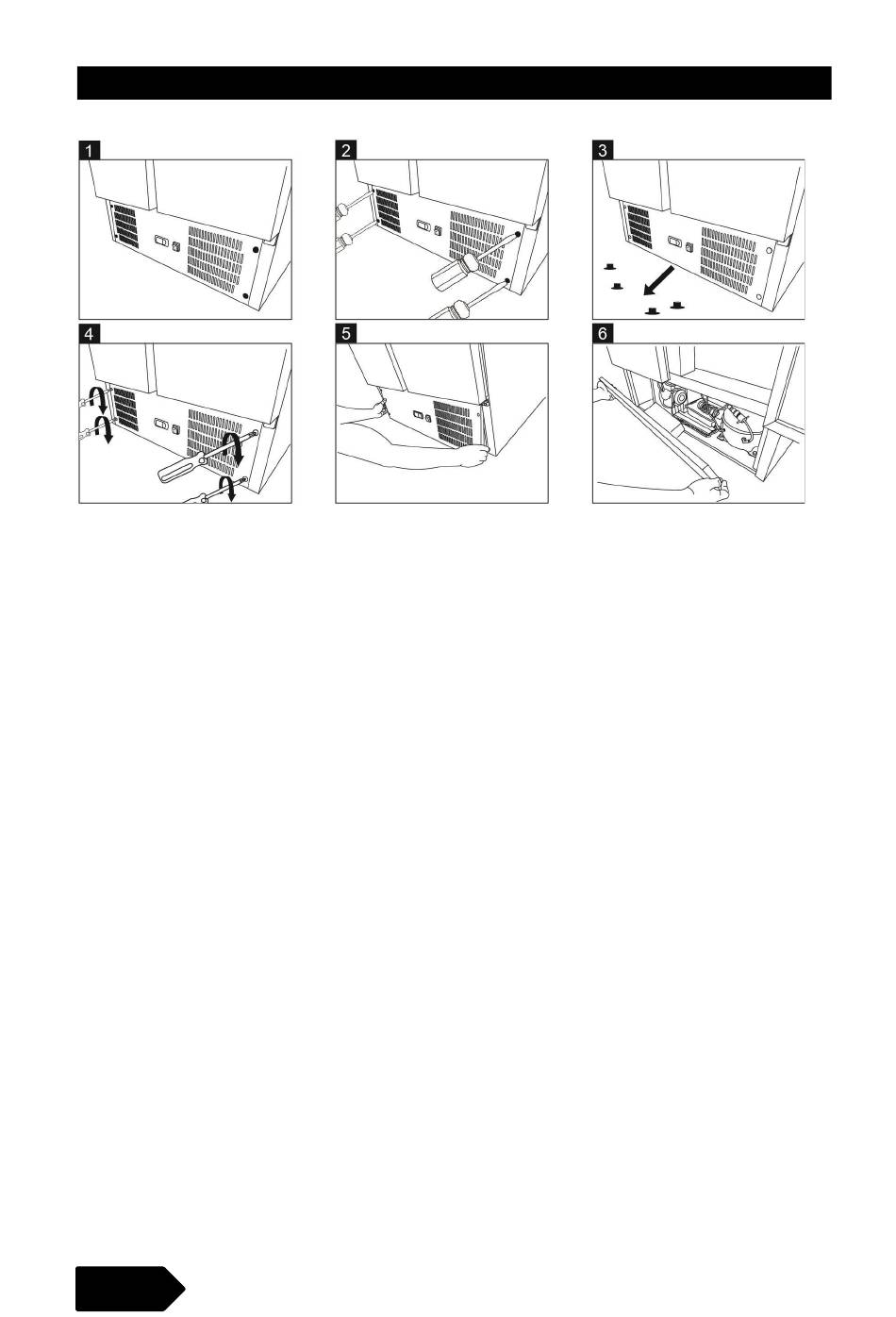 1

2

3

4

5

6