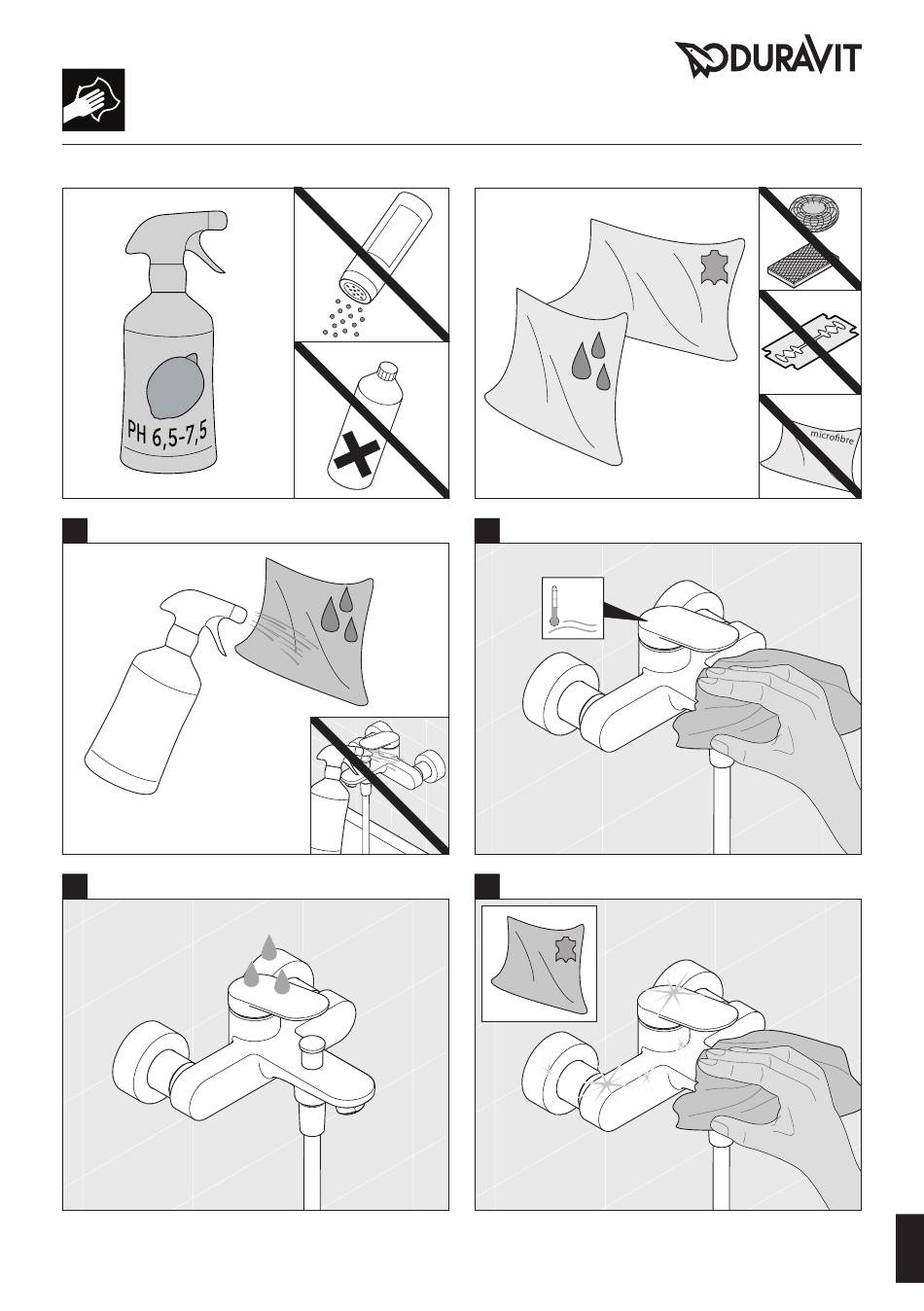 DURAVIT

PH 6,5-7,5

microfibre