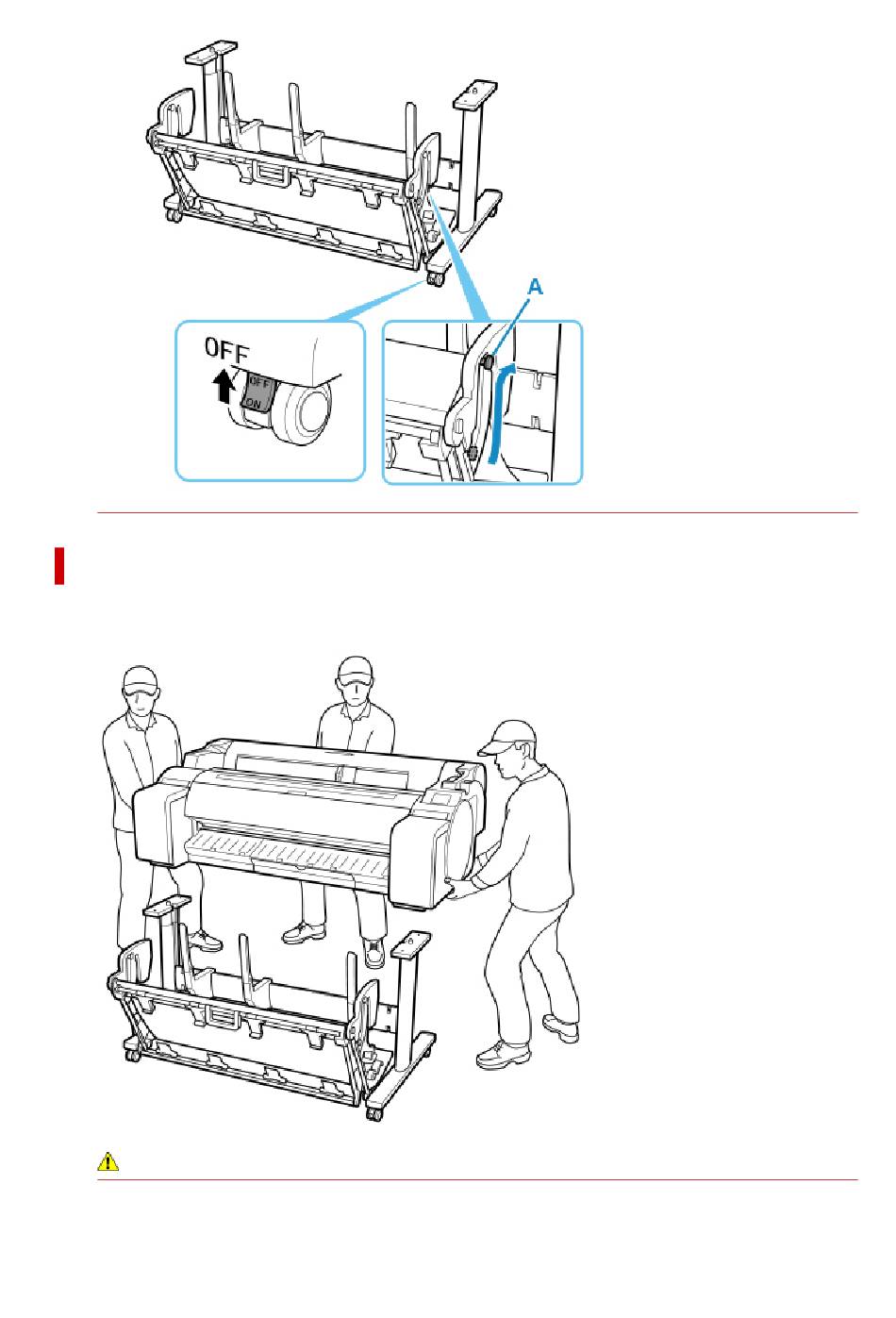 A

OFF

OFF
ON