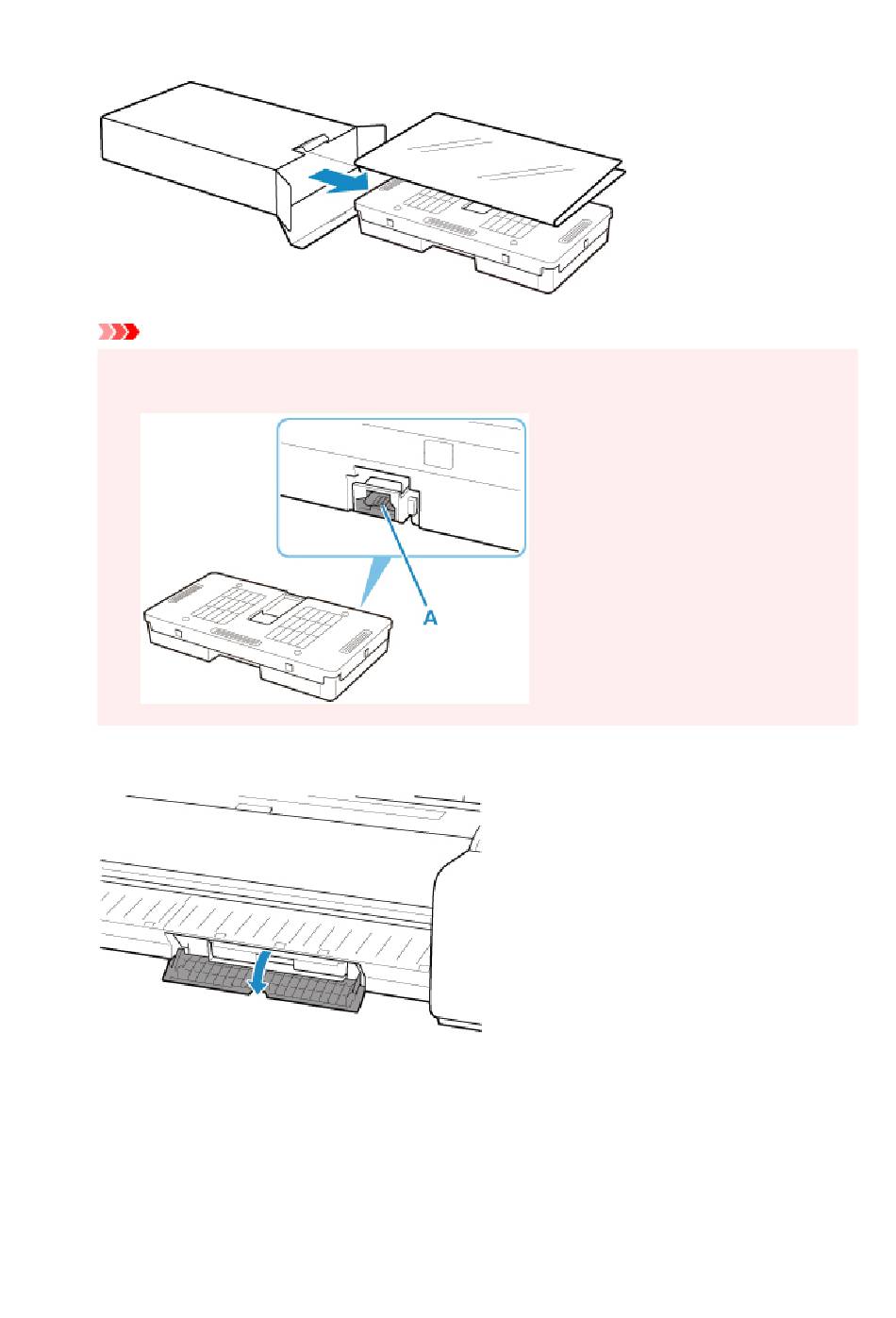 A