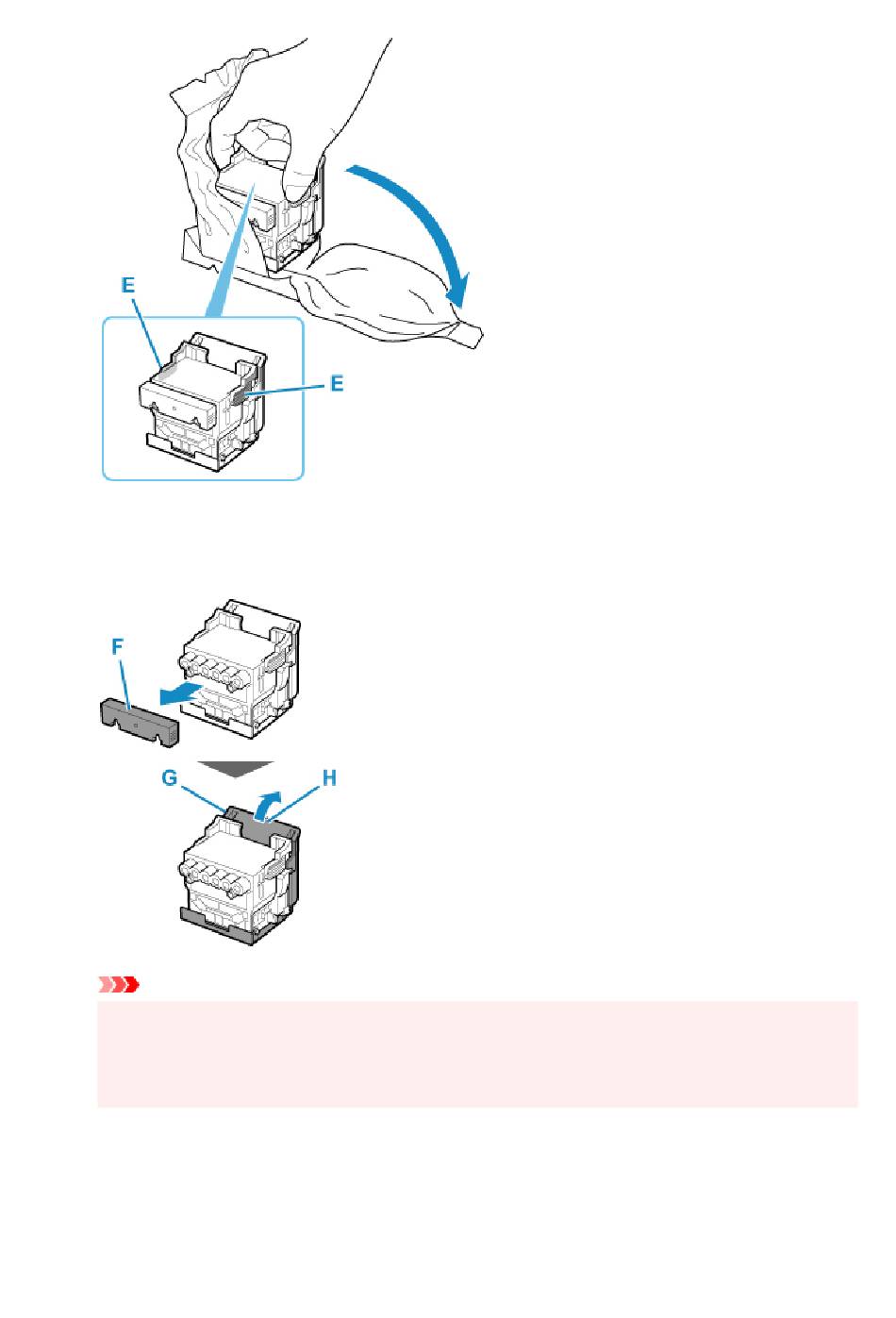 E

E

F

G

H