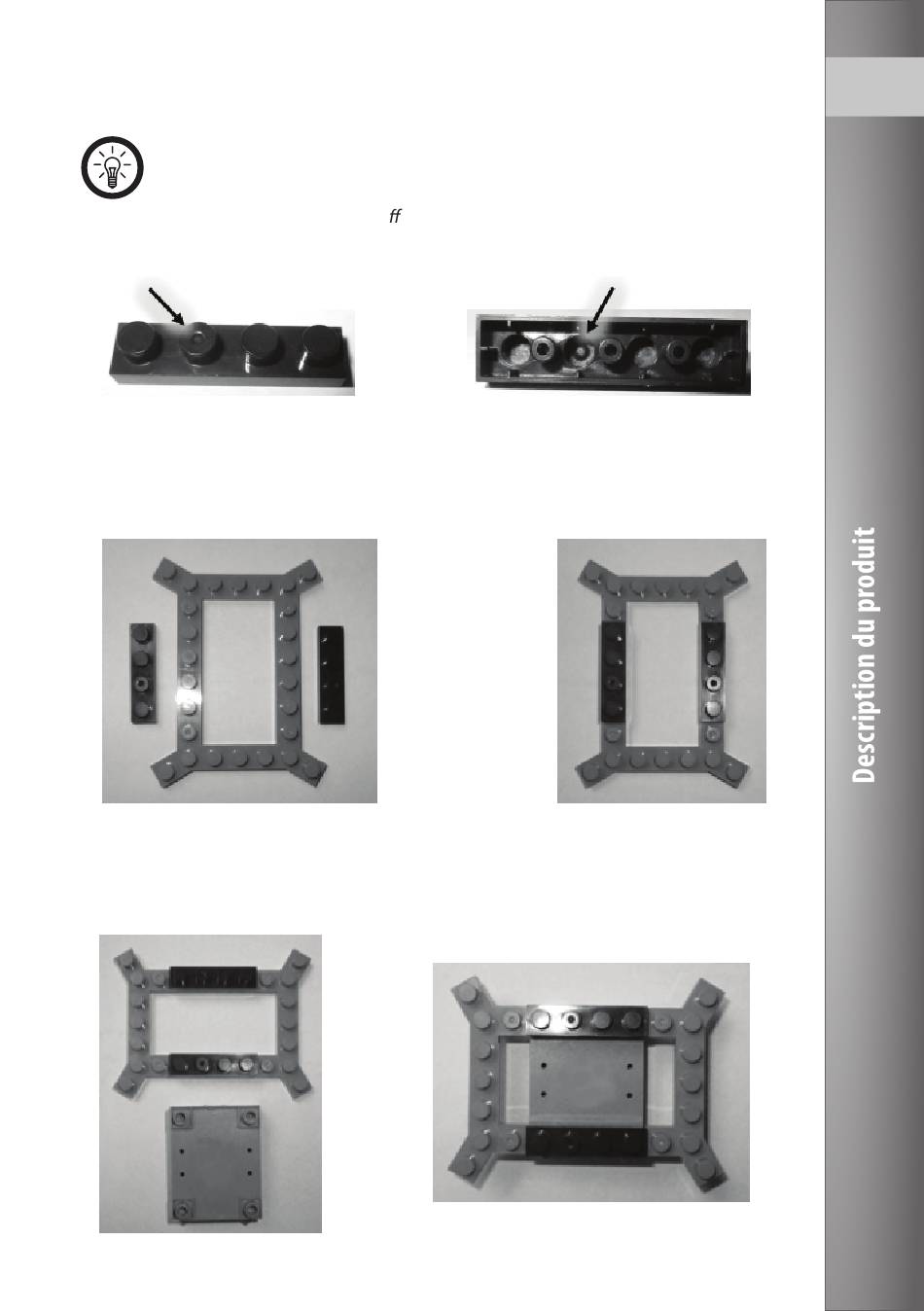 ff

Description du produit