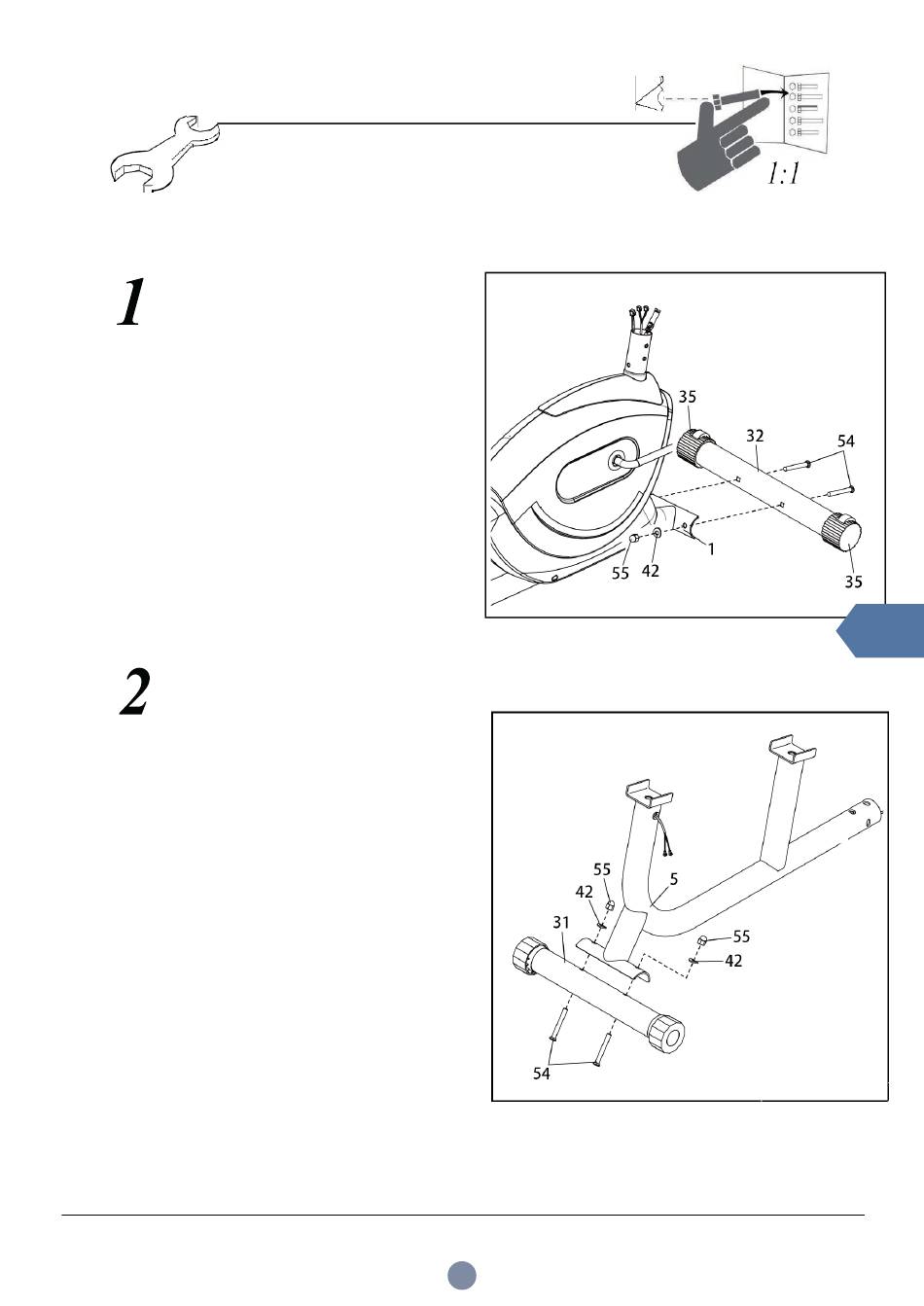 1:1

1

35
32
54
1
55
42
35

2

55
42
5
31
55
42
54