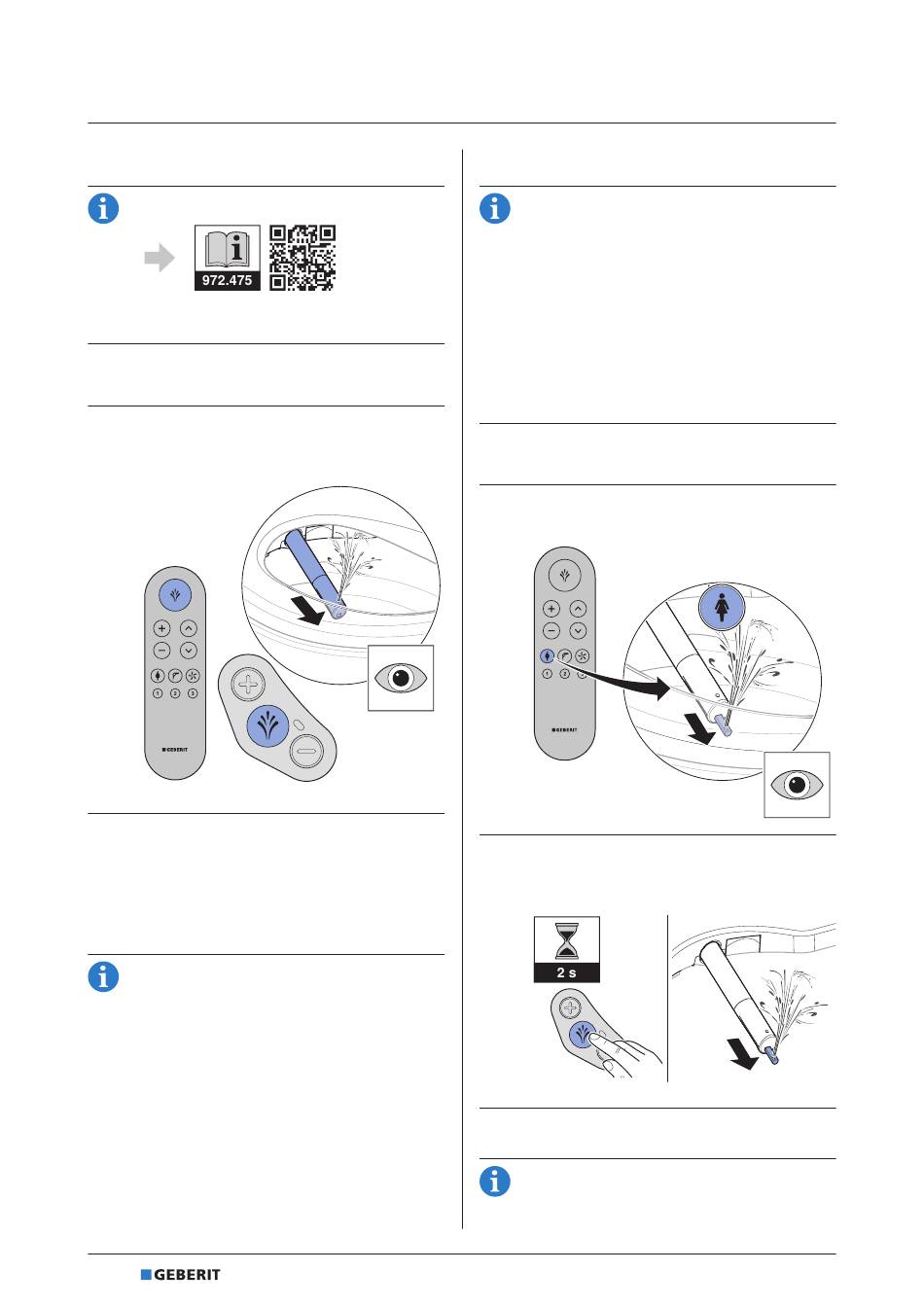 972.475

GEBERIT

GEBERIT

2 s

GEBERIT