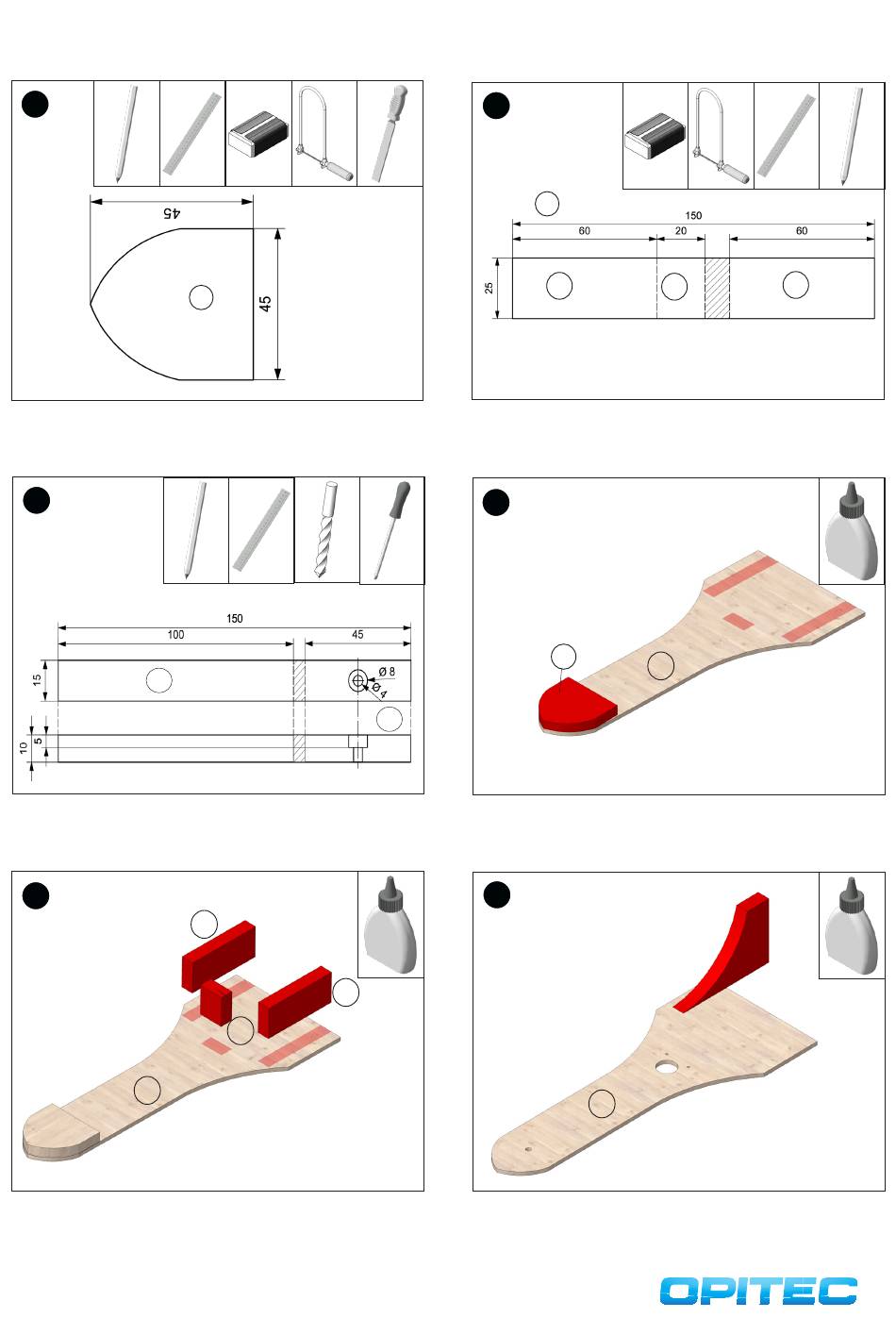 45

45

150

60

20

60

25

150

100

45

15

Ø 8

Ø 4

10

5

OPITEC