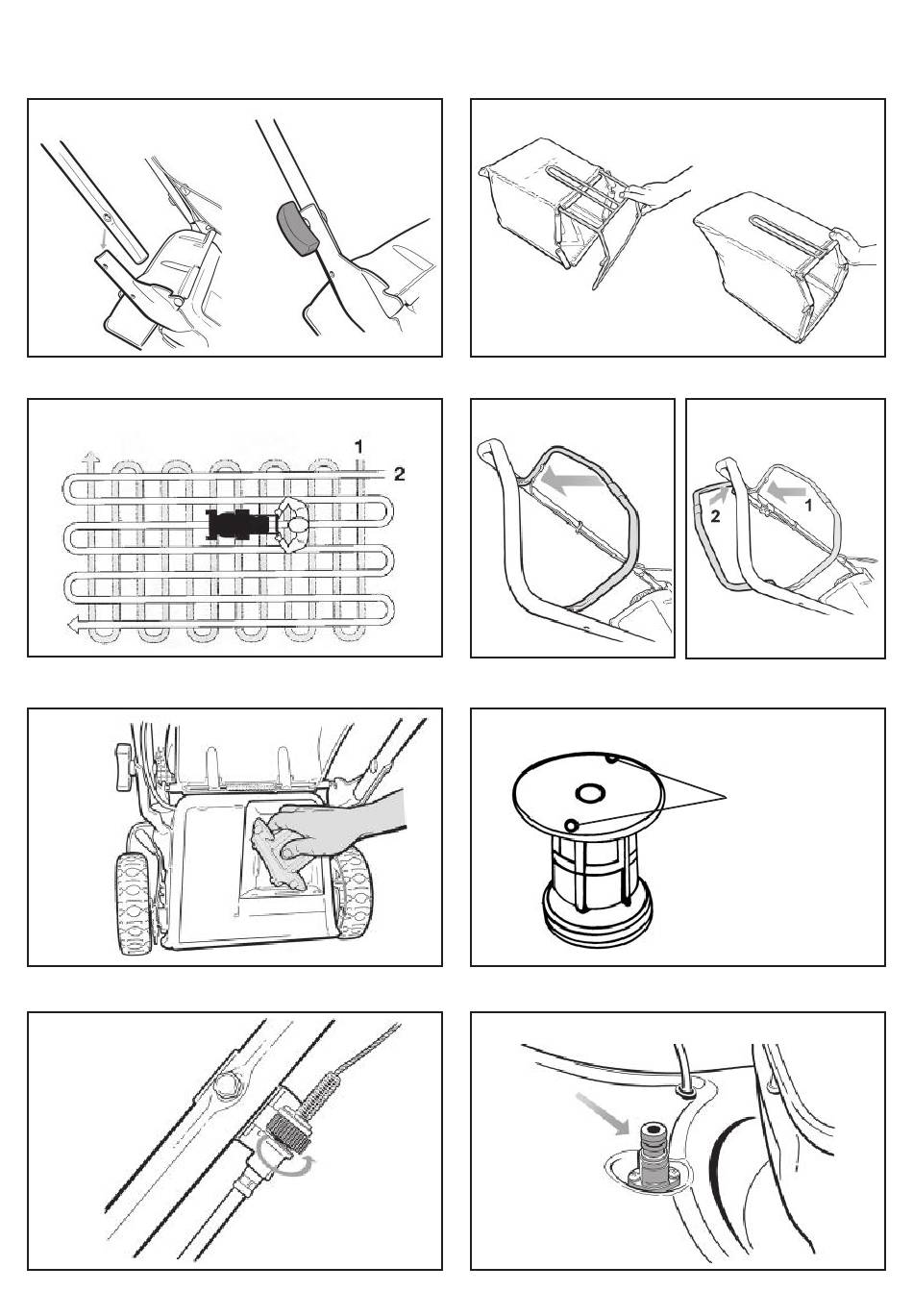 1
2

2
1