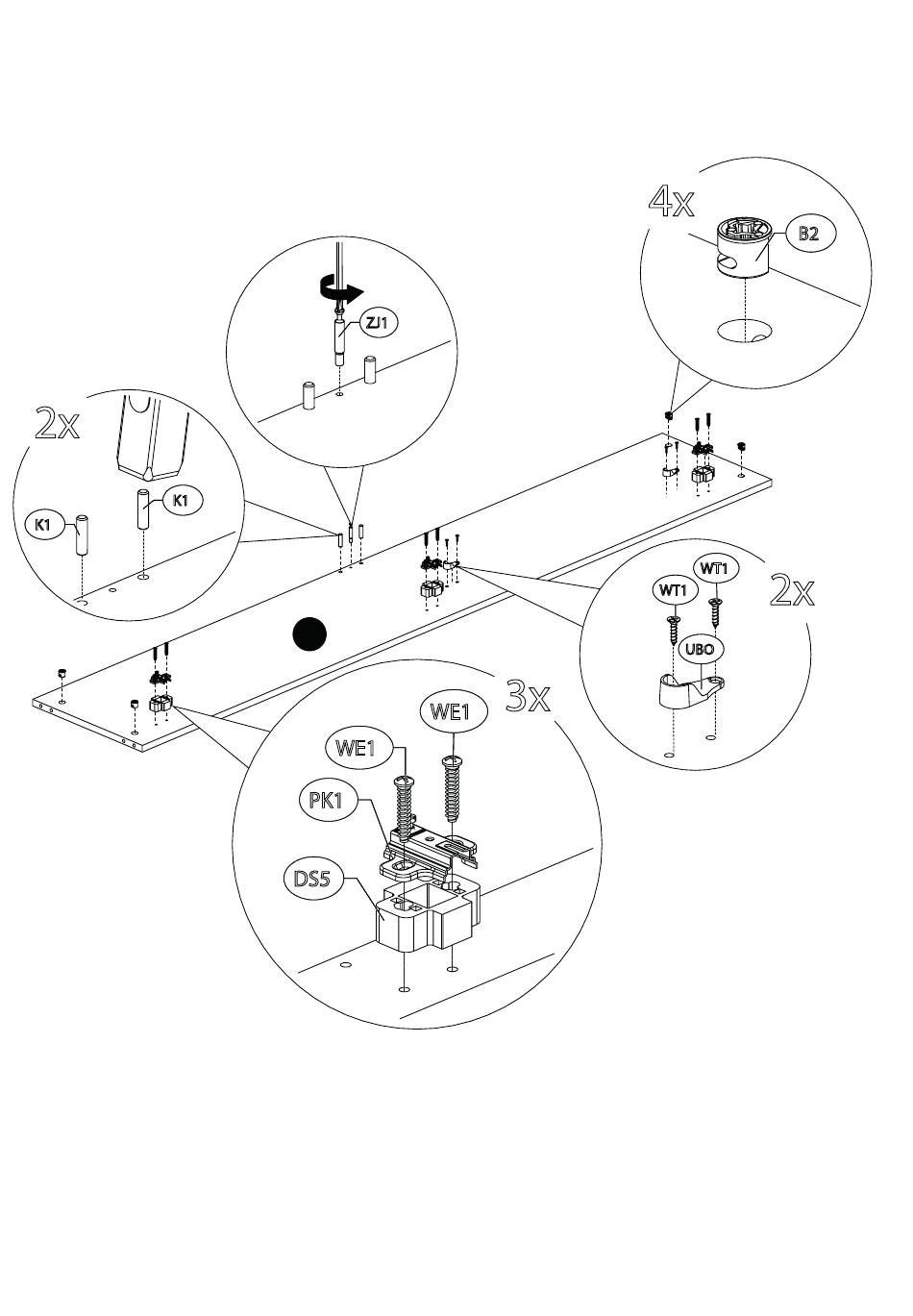 4x
B2
ZJ1
2x
K1
K1
WT1
WT1
2x
UBO
3x
WE1
WE1
PK1
DS5