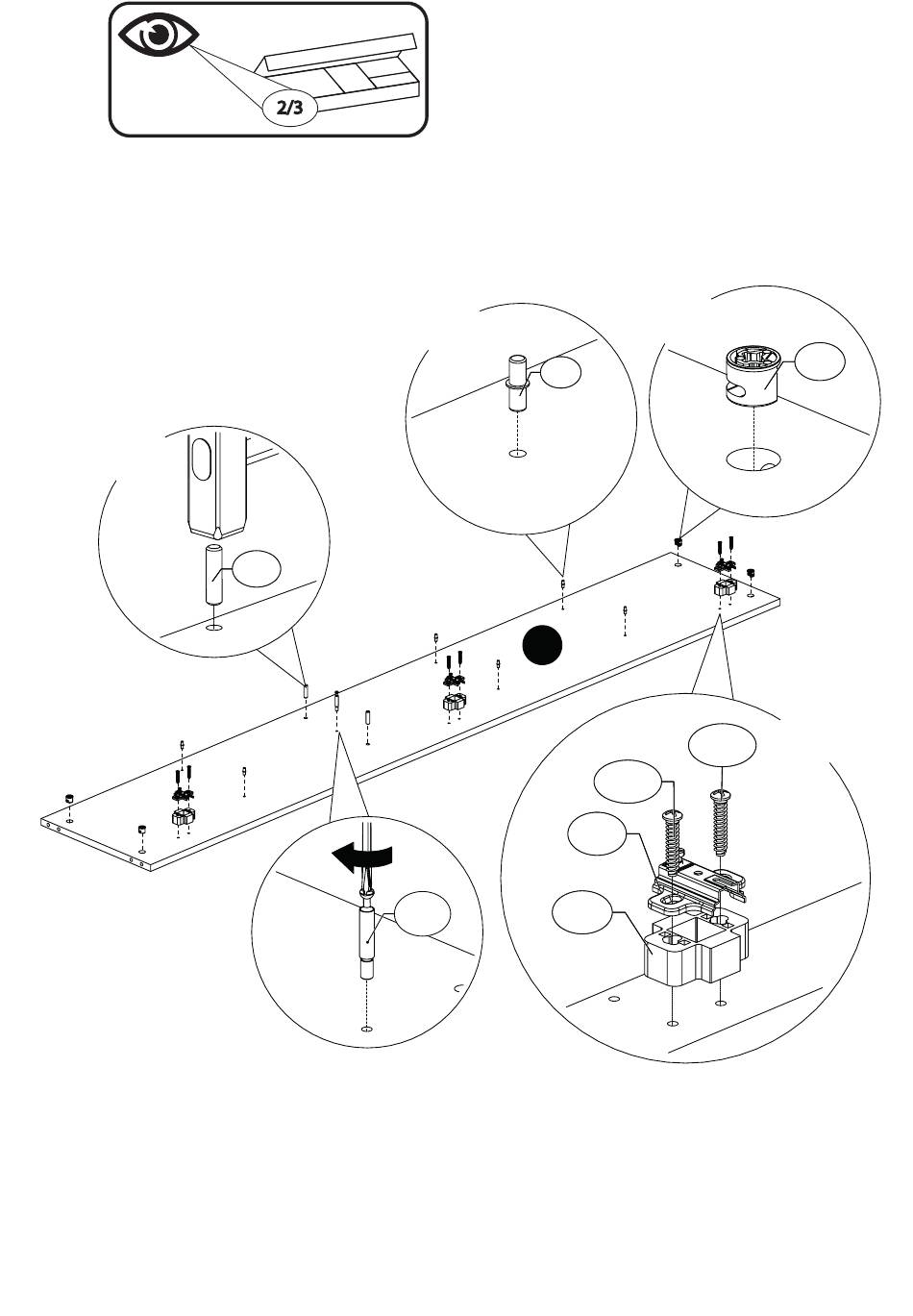 2/3