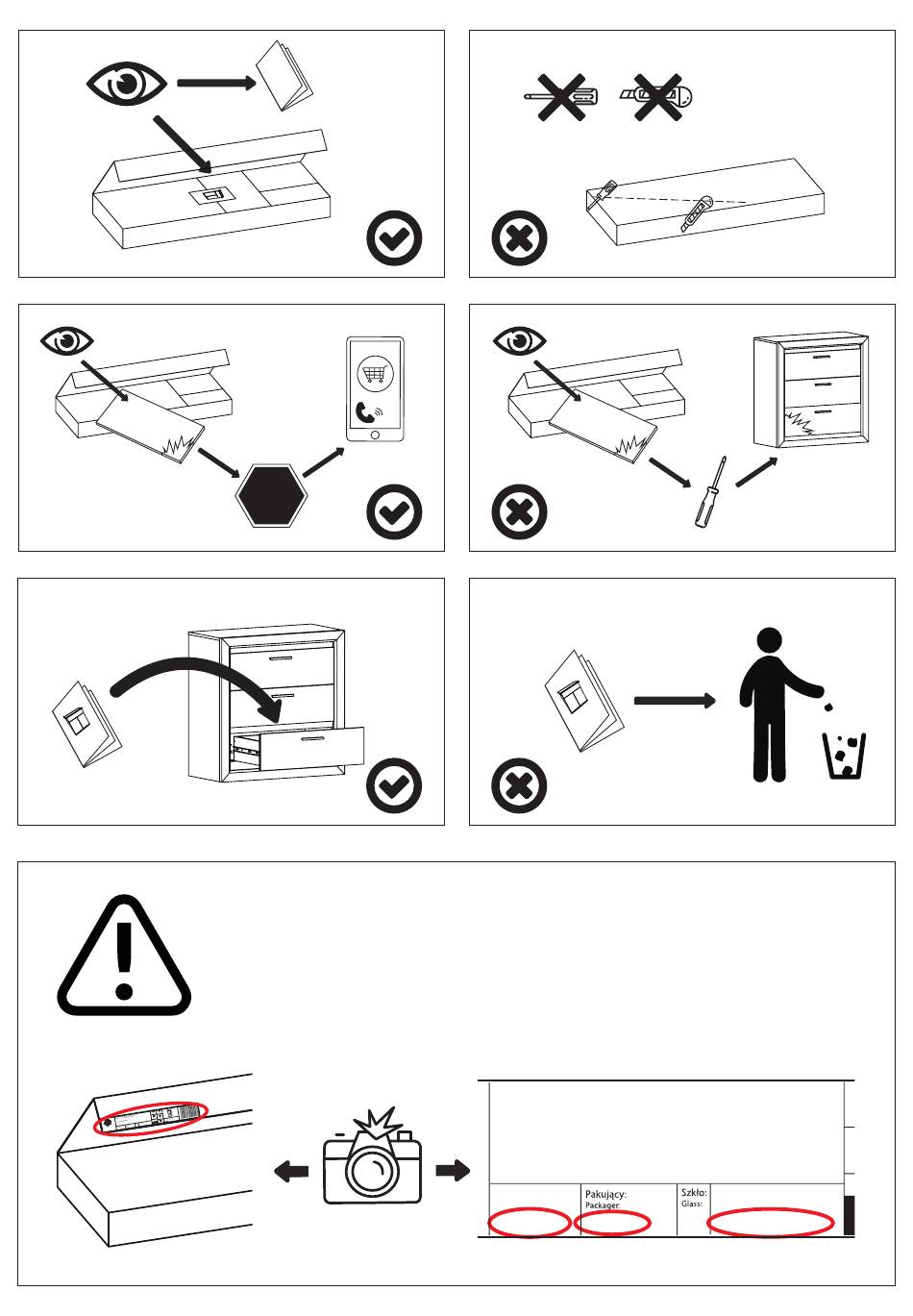 Pakujący:
Packager:

Szkło:
Glass: