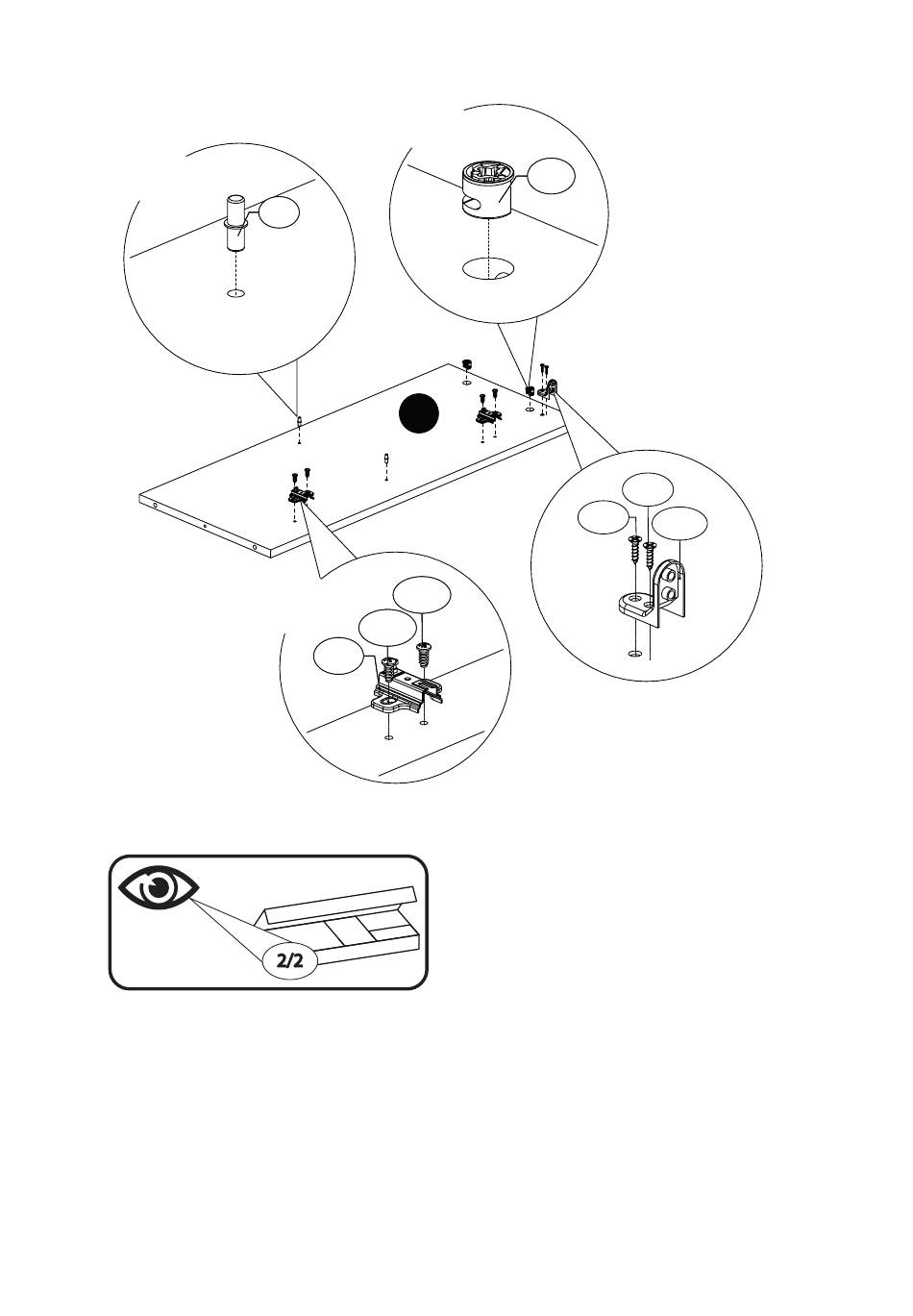 2/2