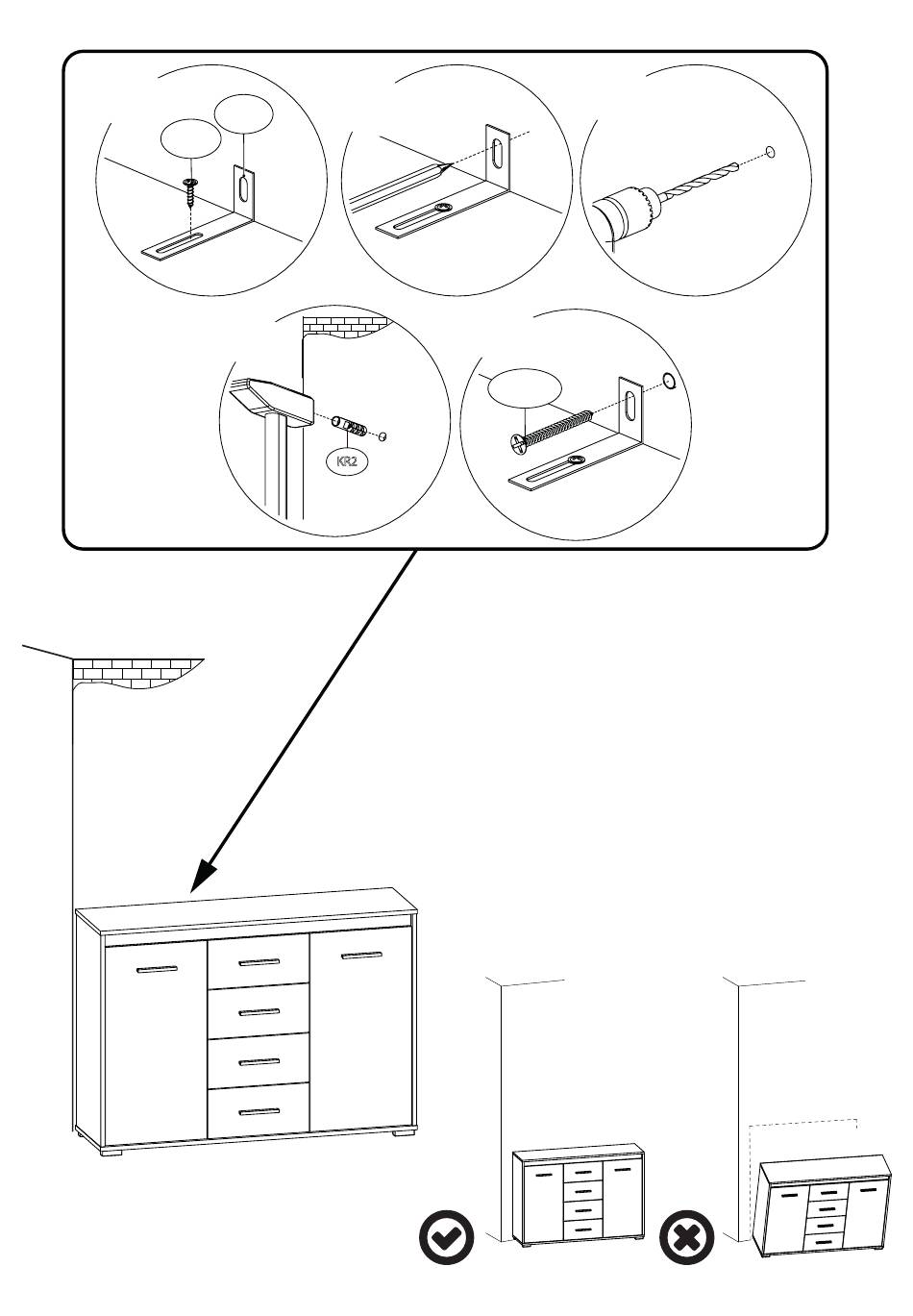 KR2