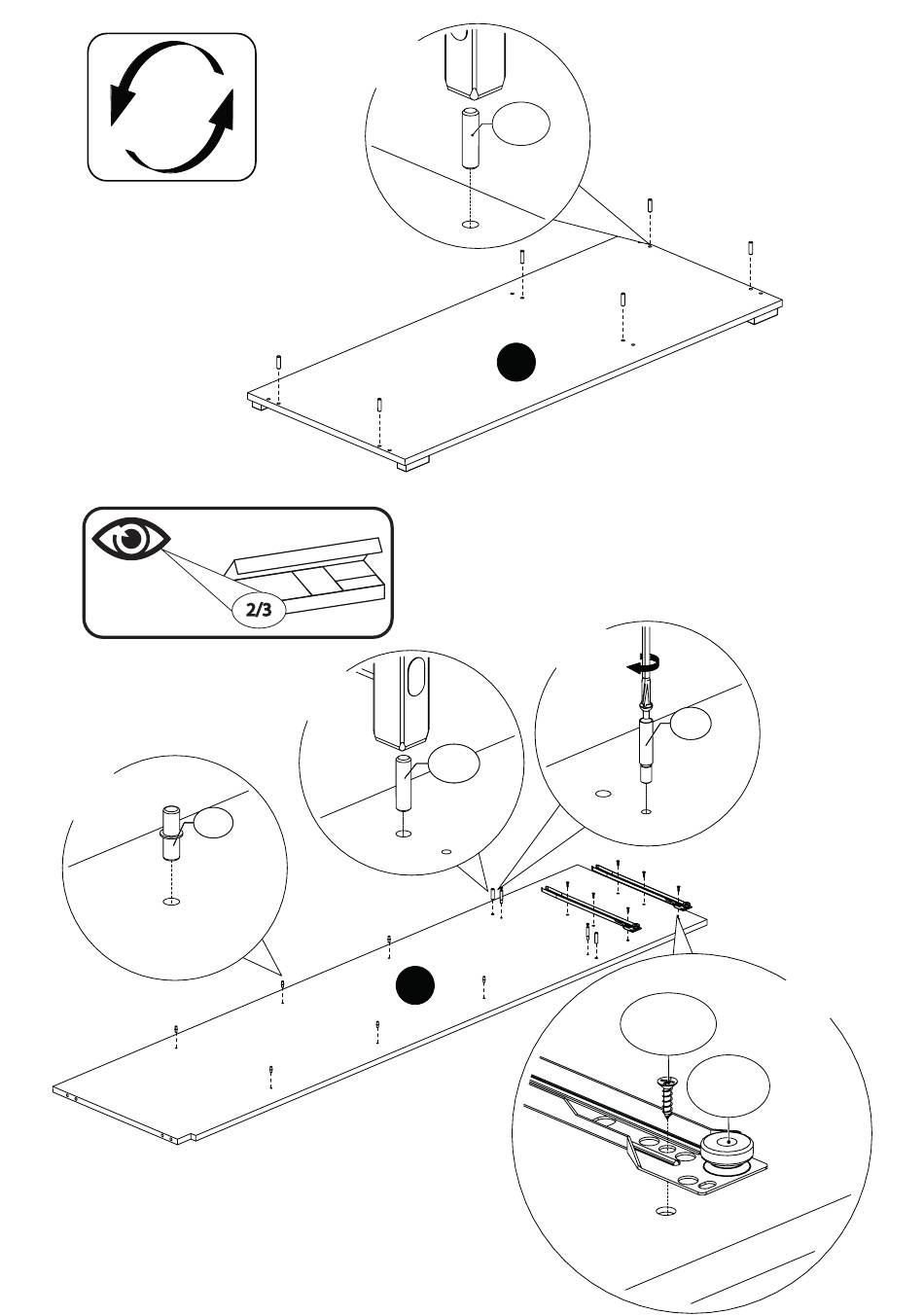 2/3