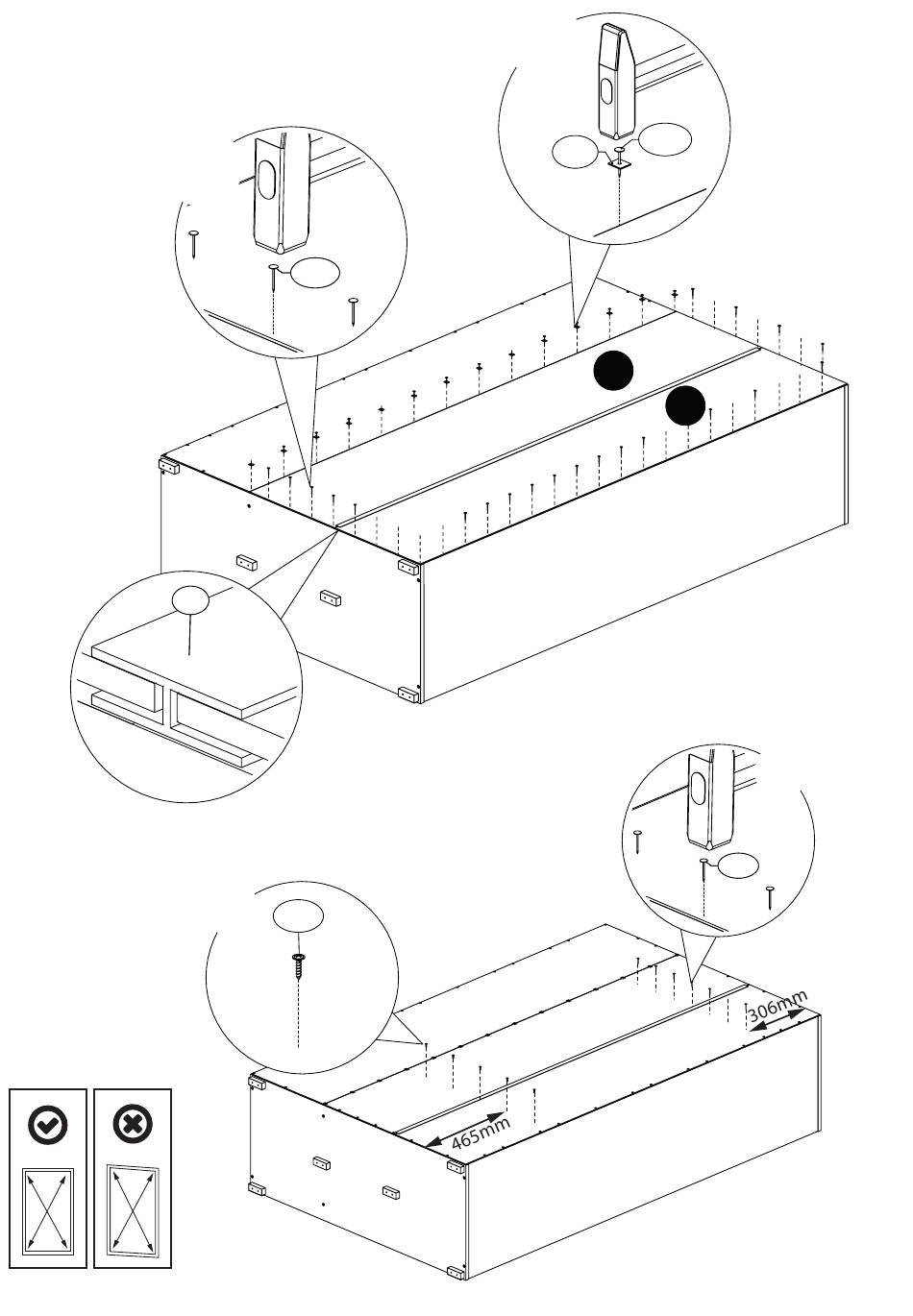 306mm

465mm