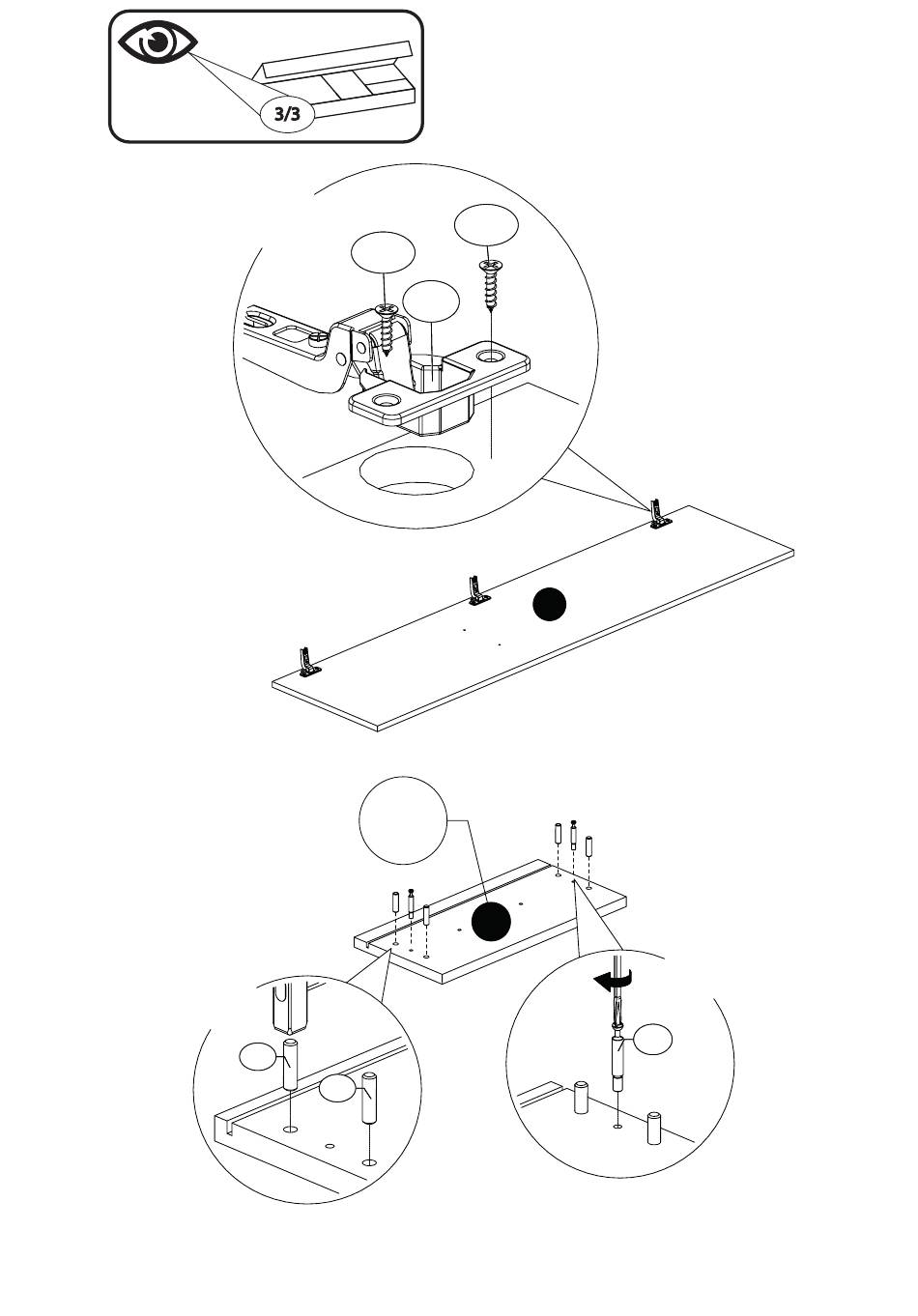 3/3