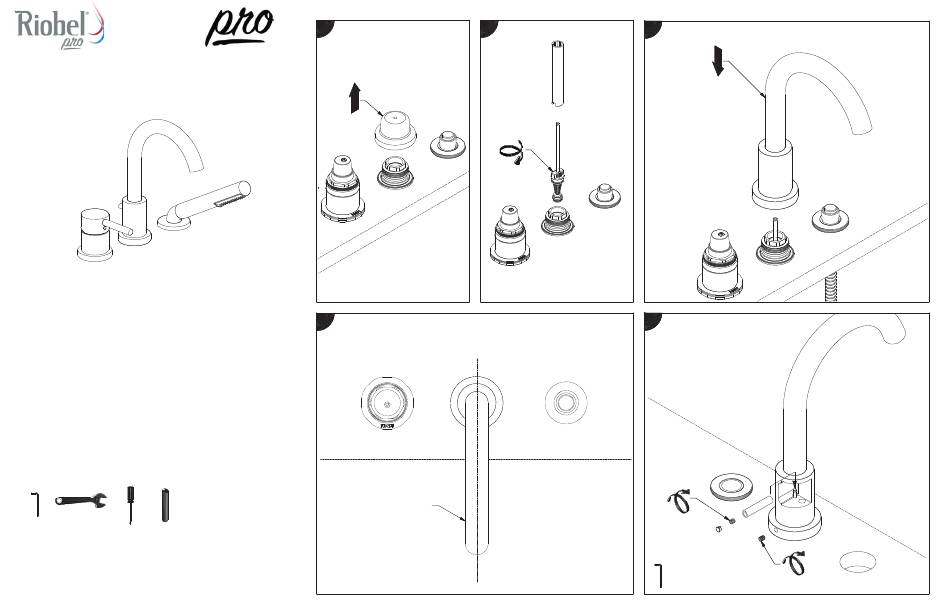 Riobel pro

pro