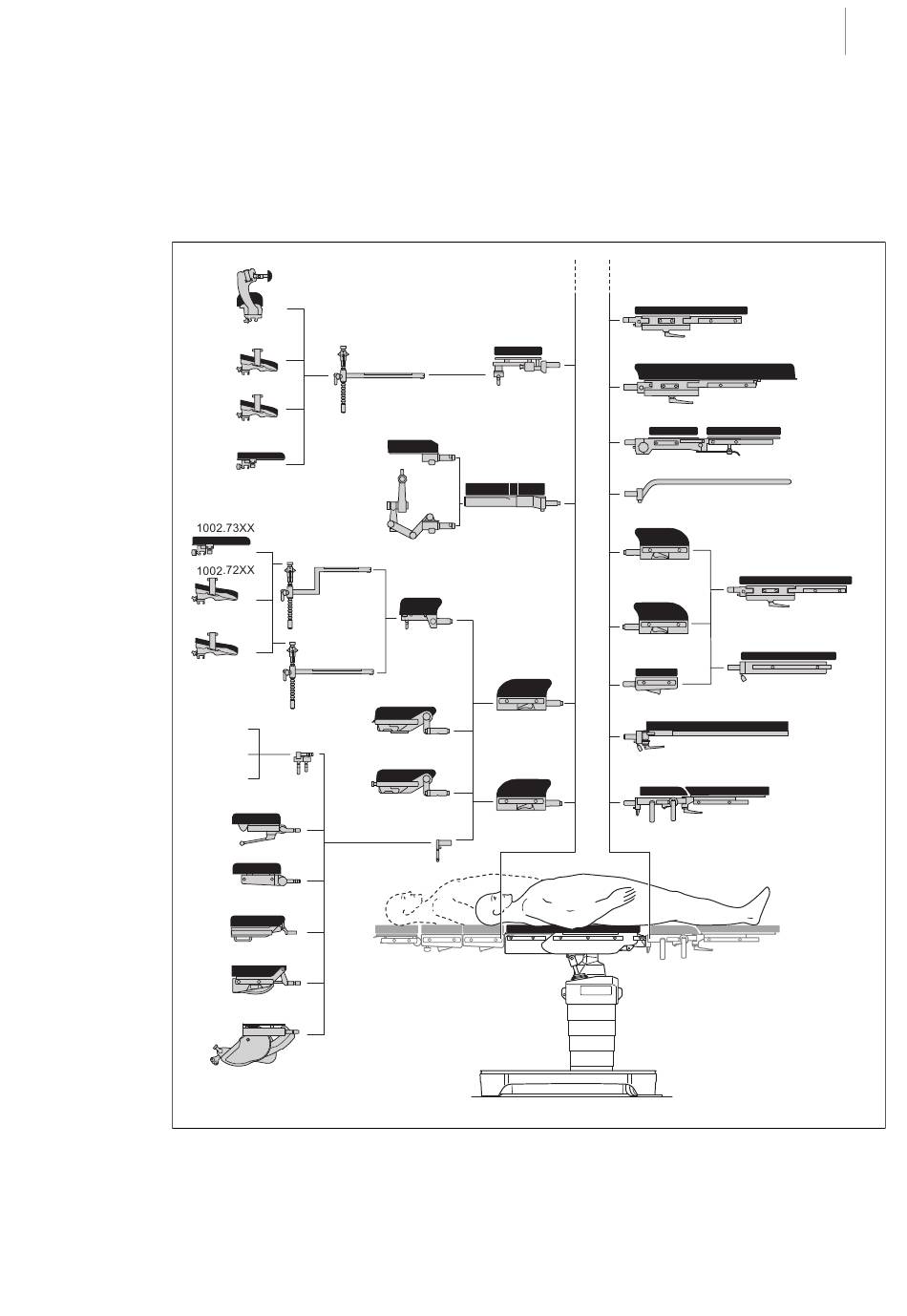 1002.73XX

1002.72XX