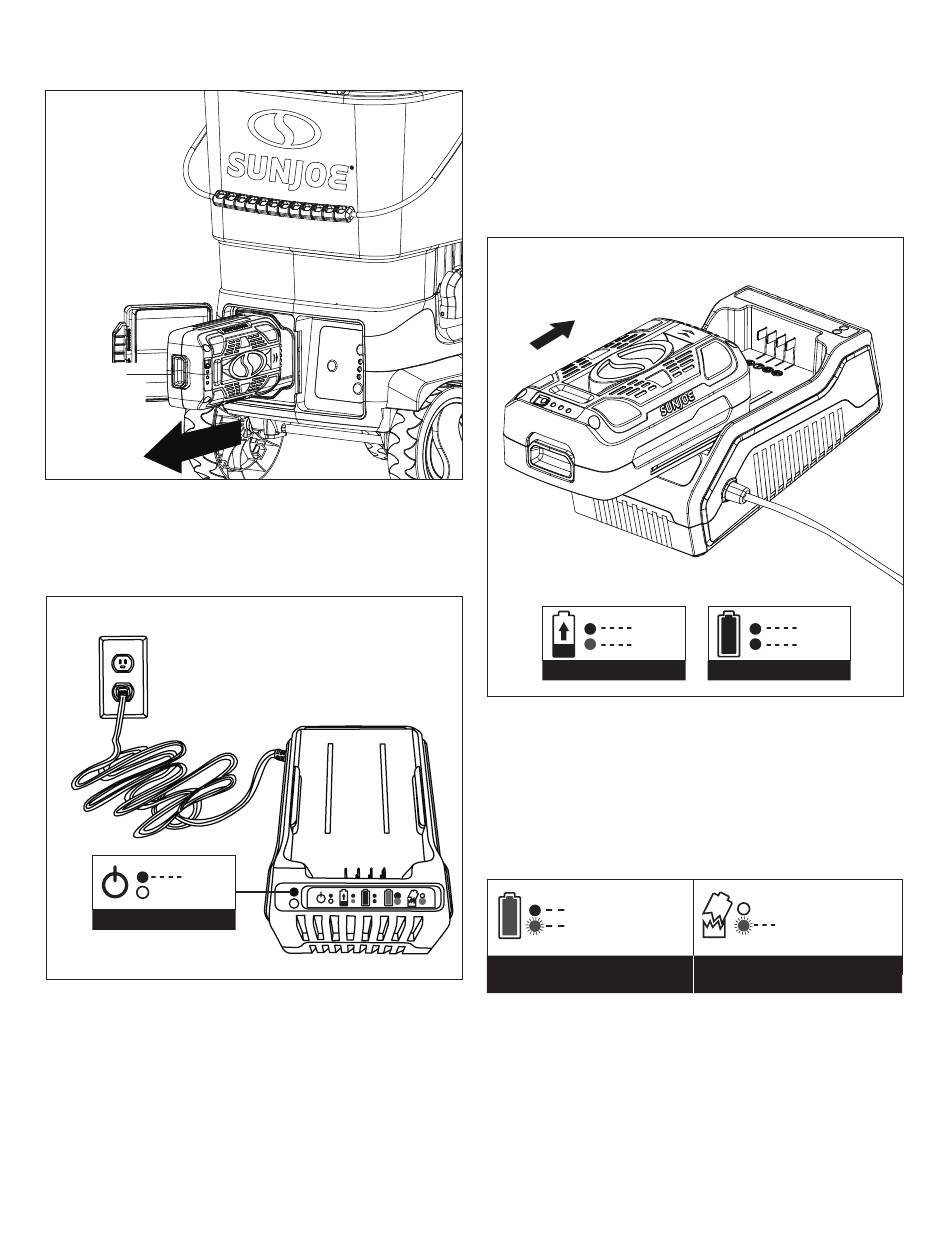 SUNJOE

SUNJOE