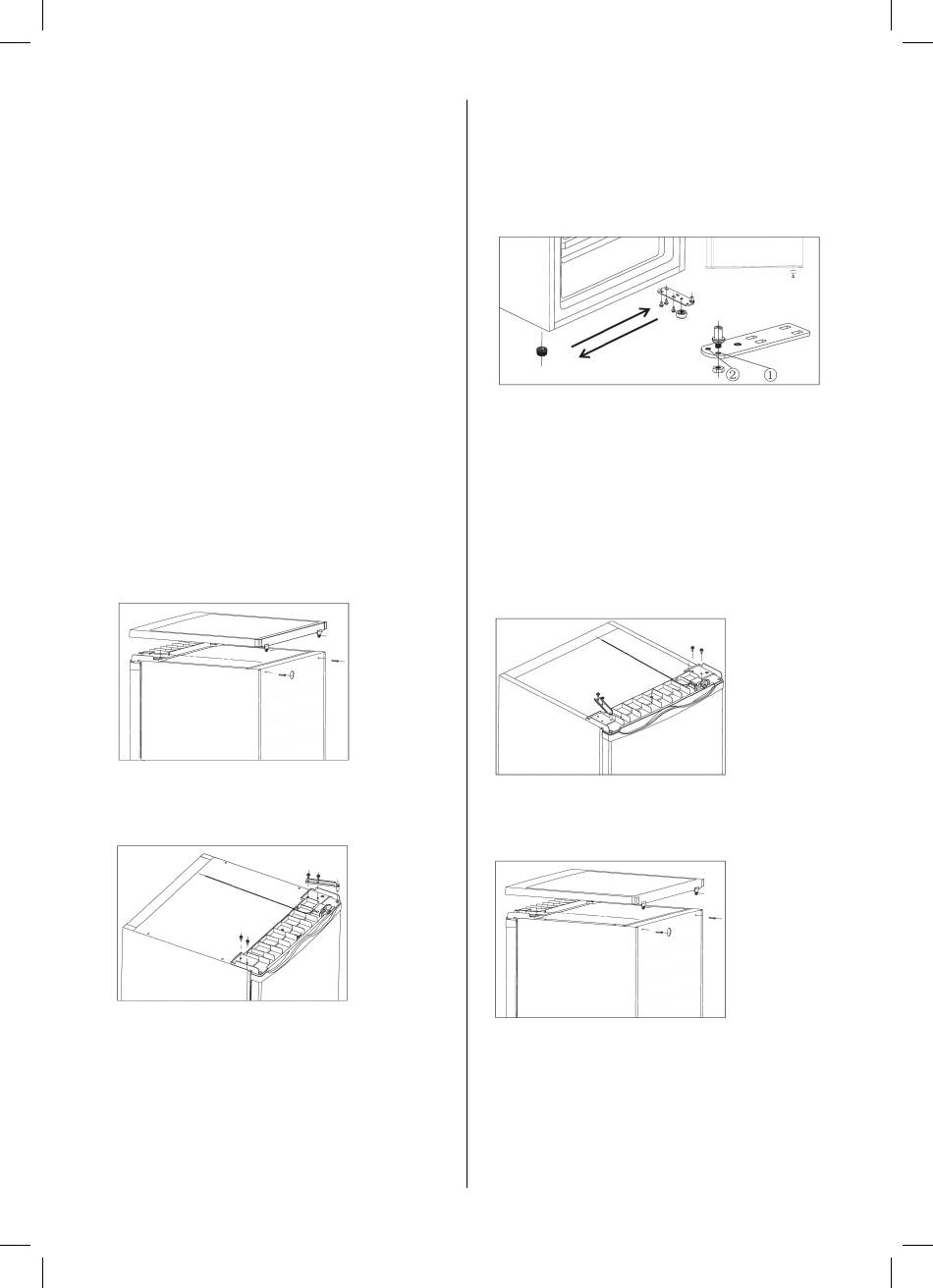 ②
①