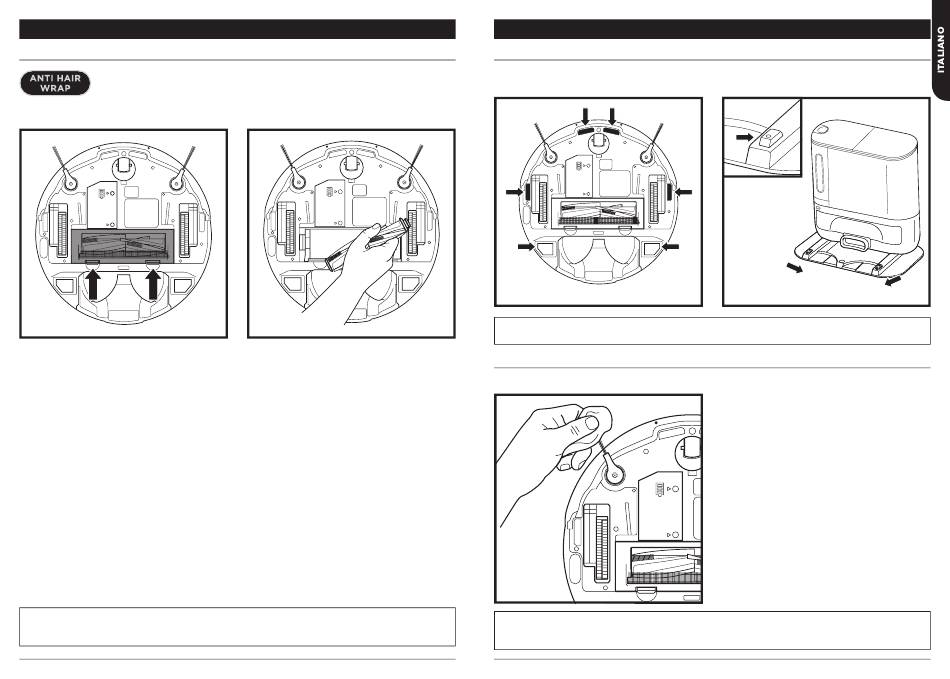 ANTI HAIR WRAP

ITALIANO