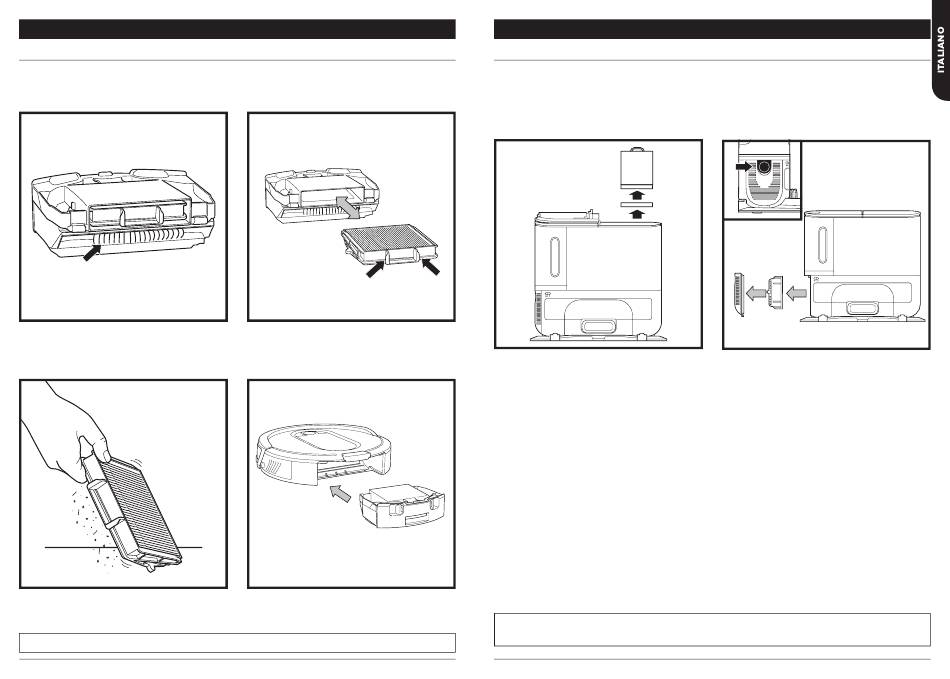 ITALIANO