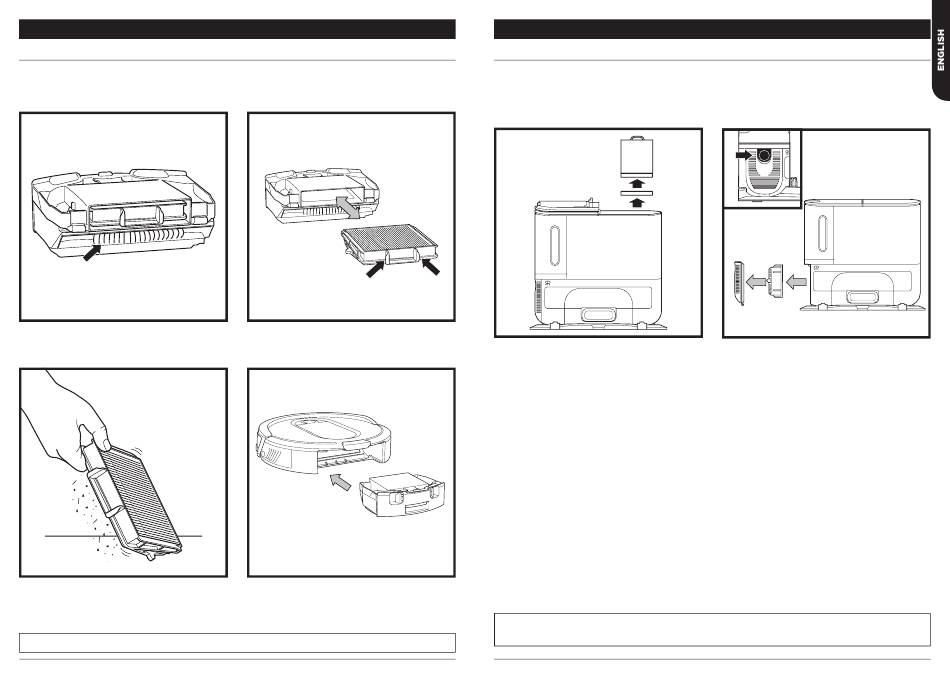 ENGLISH