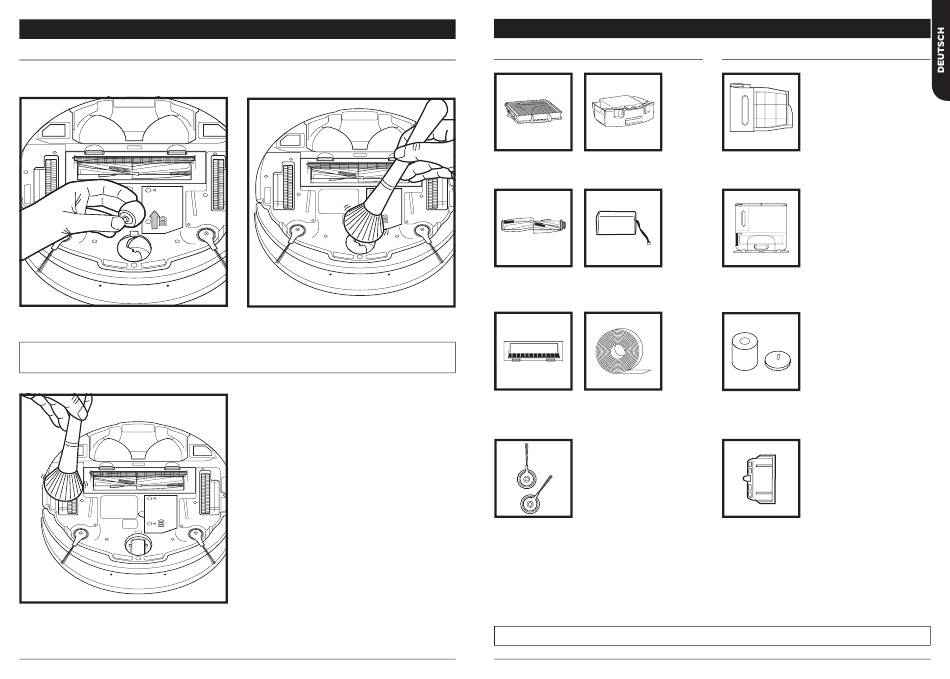 DEUTSCH