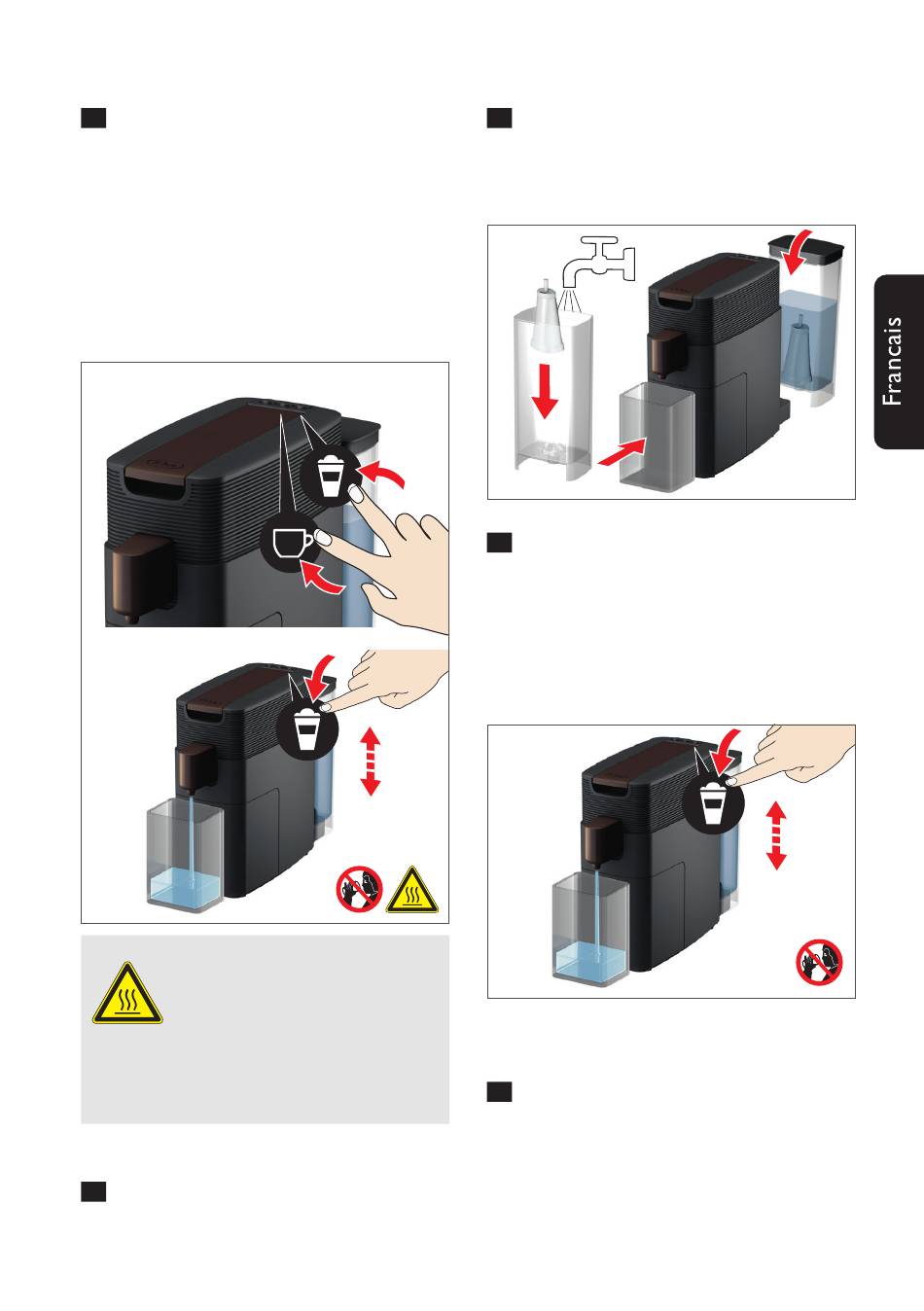 Francais