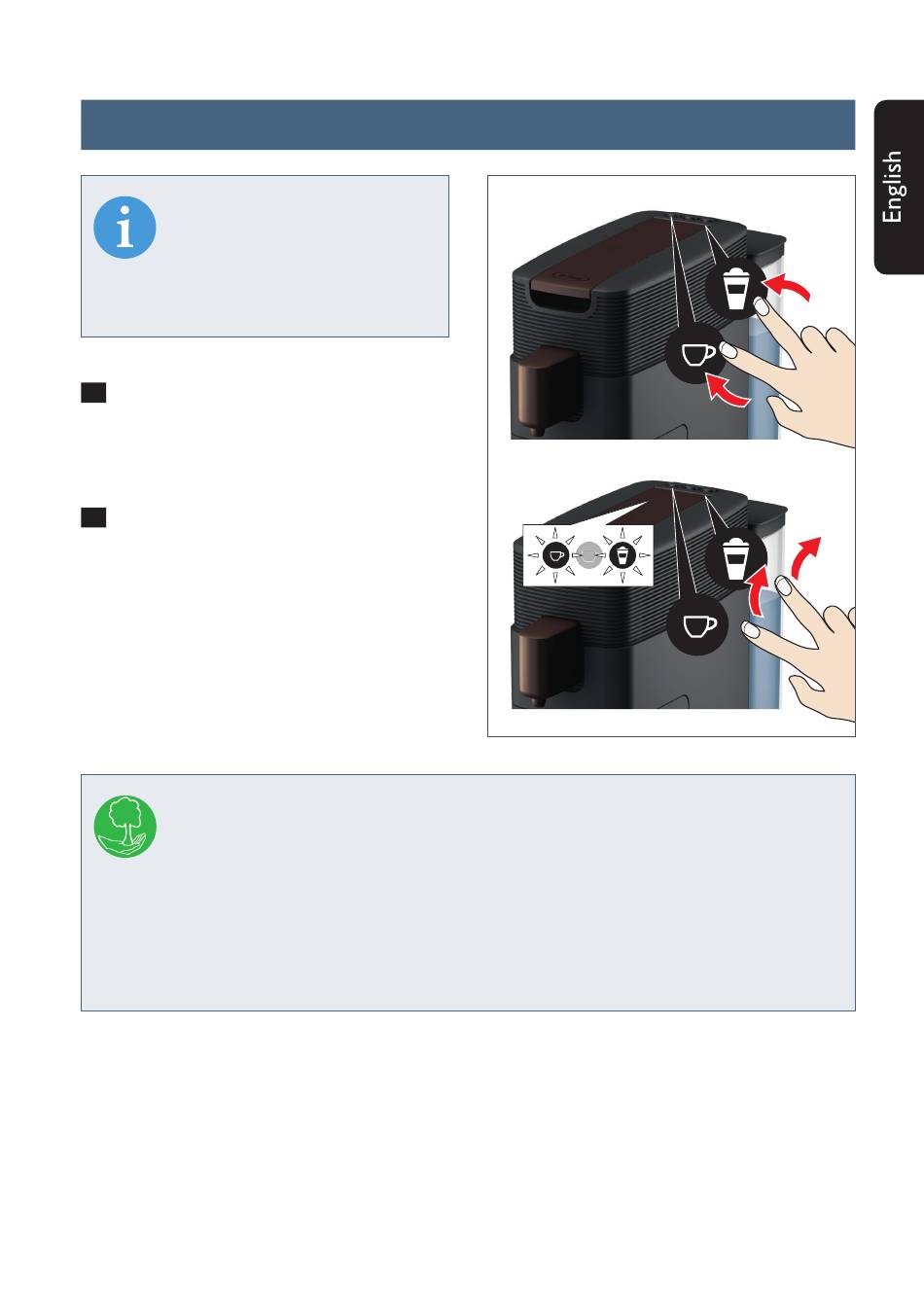 English