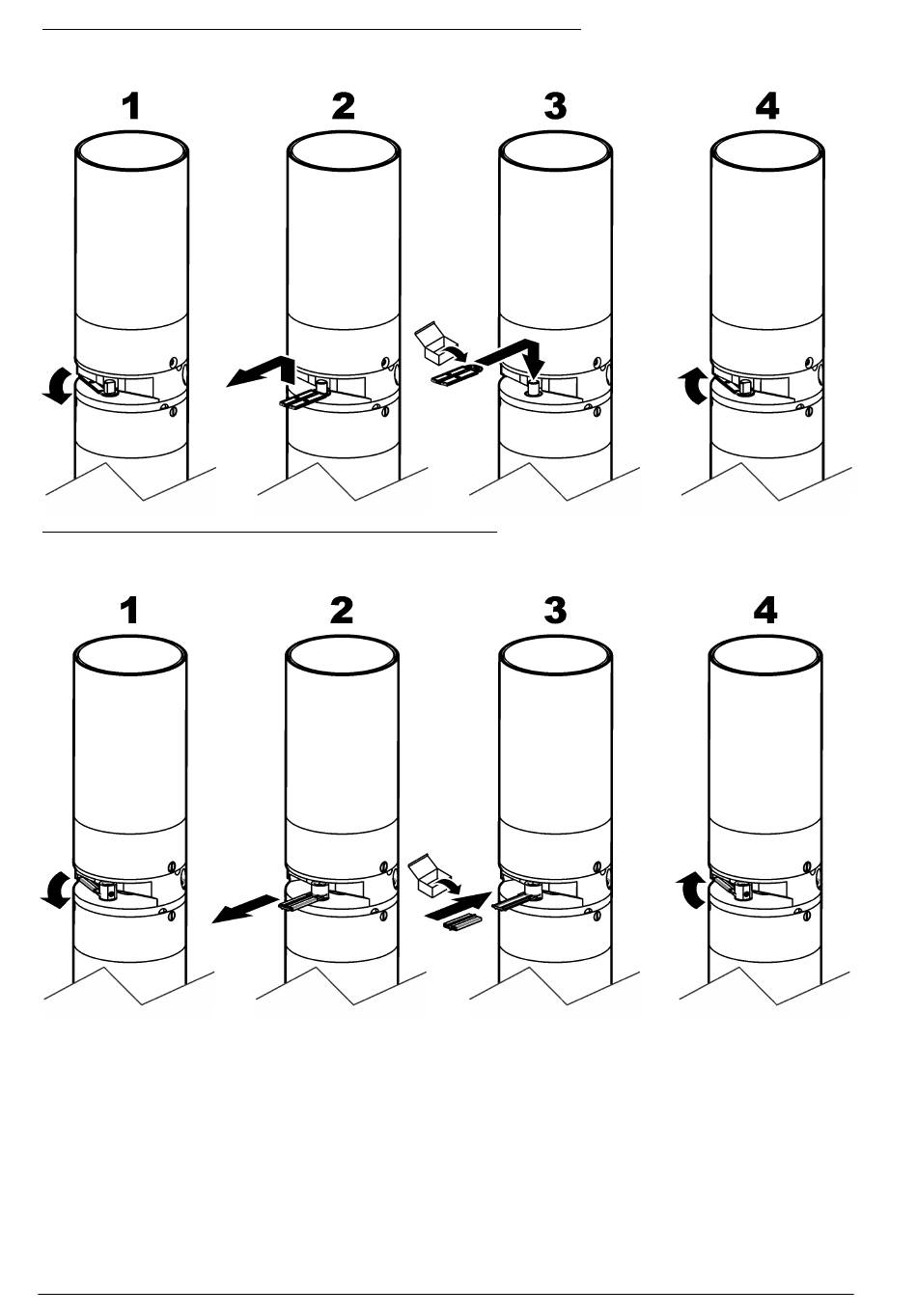 1

2

3

4

1

2

3

4