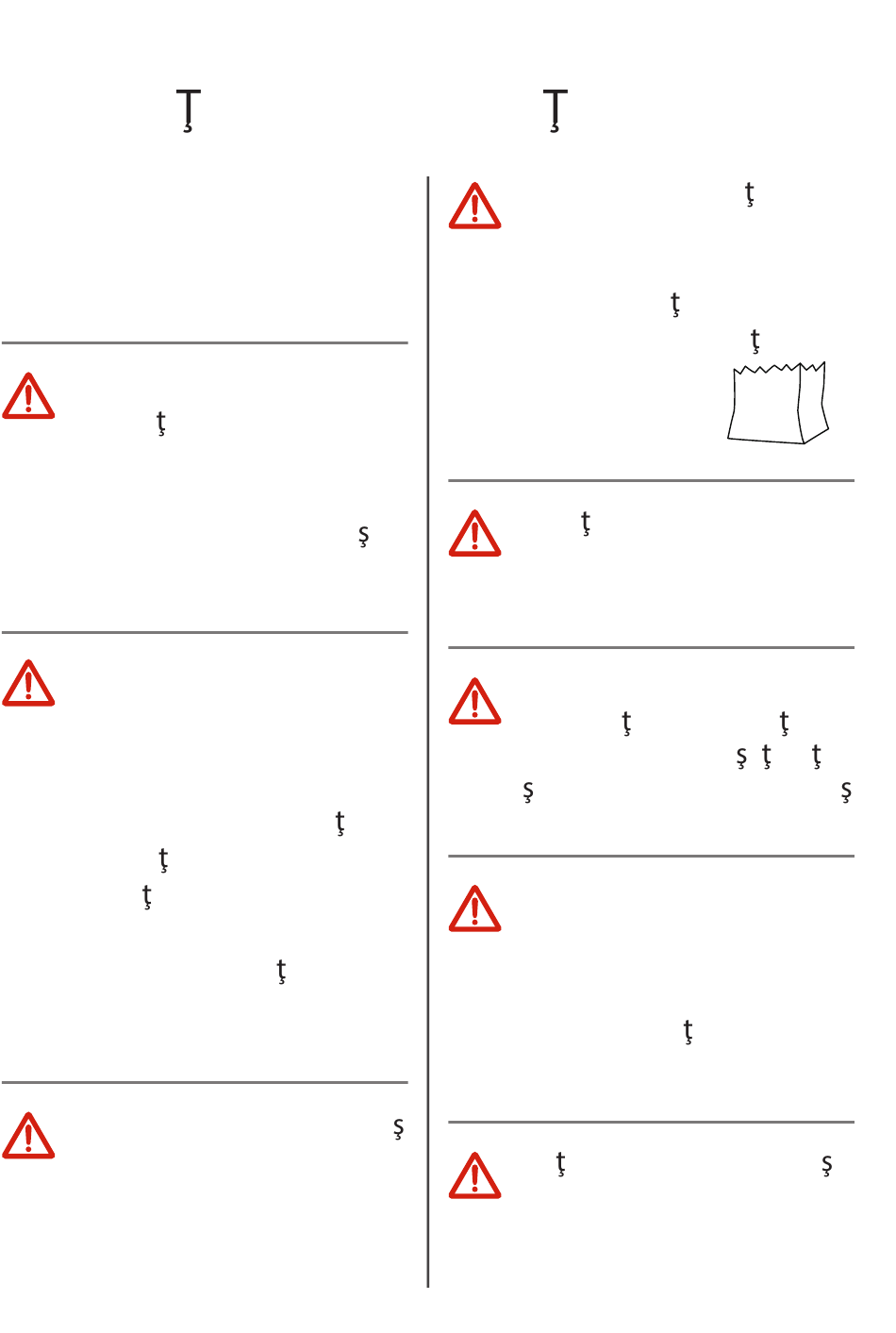 Ţ Ţ

ţ

ş

ţ
ţ
ţ

ţ

ş

ţ

ţ
ţ

ţ

ţ ţ
ş ţ ţ
ş ş

ţ

ţ ş