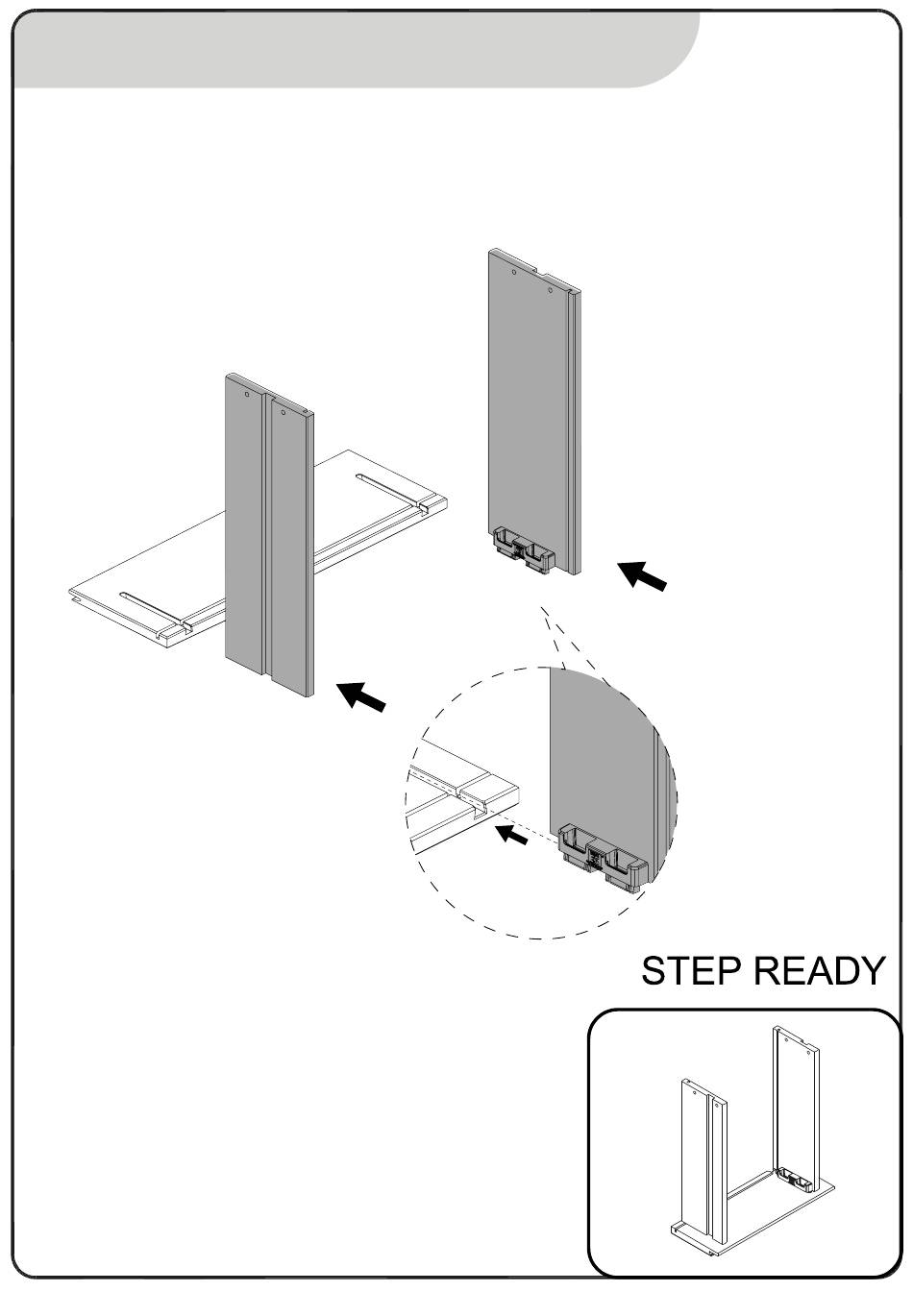 STEP READY