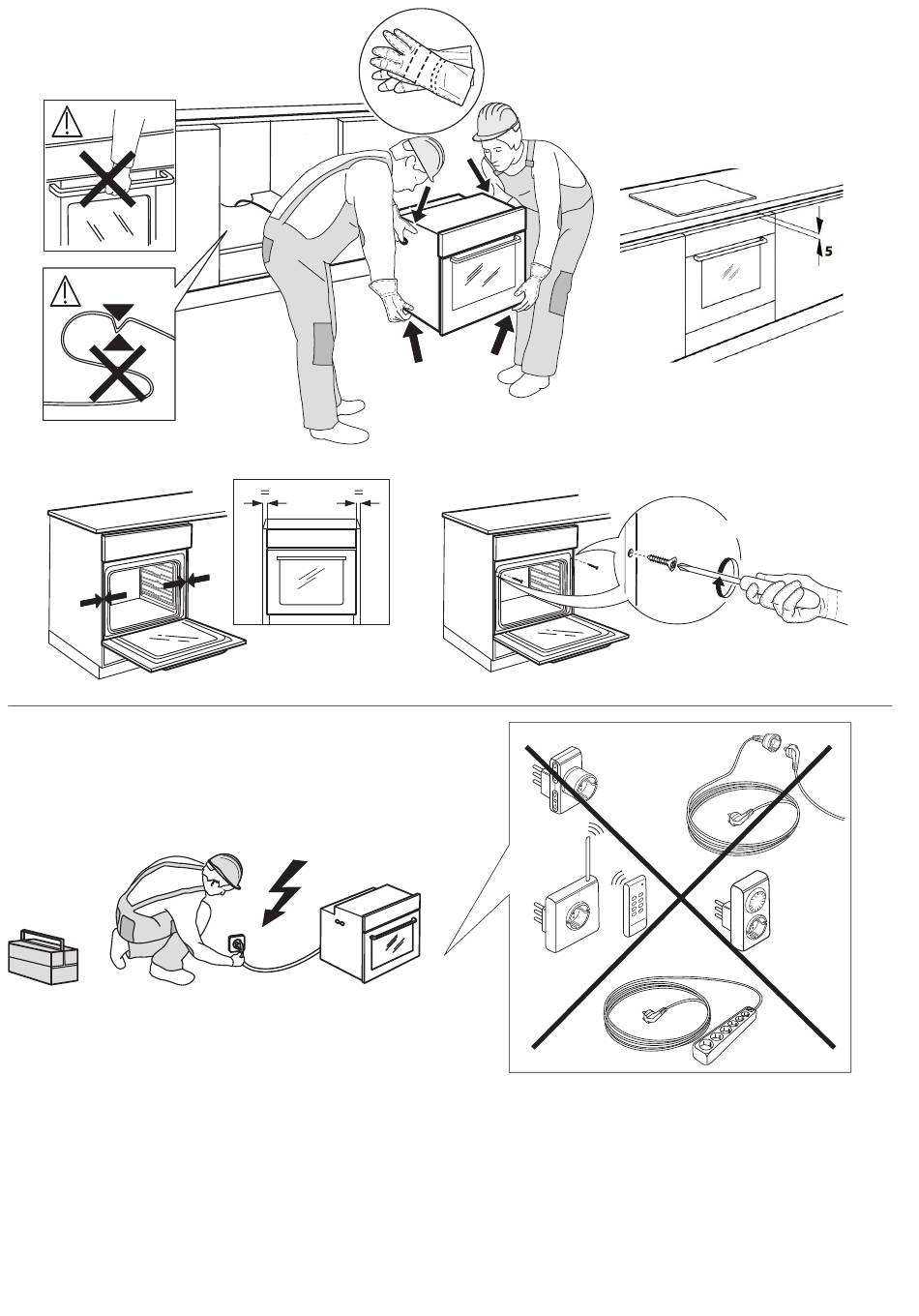 5

=

=