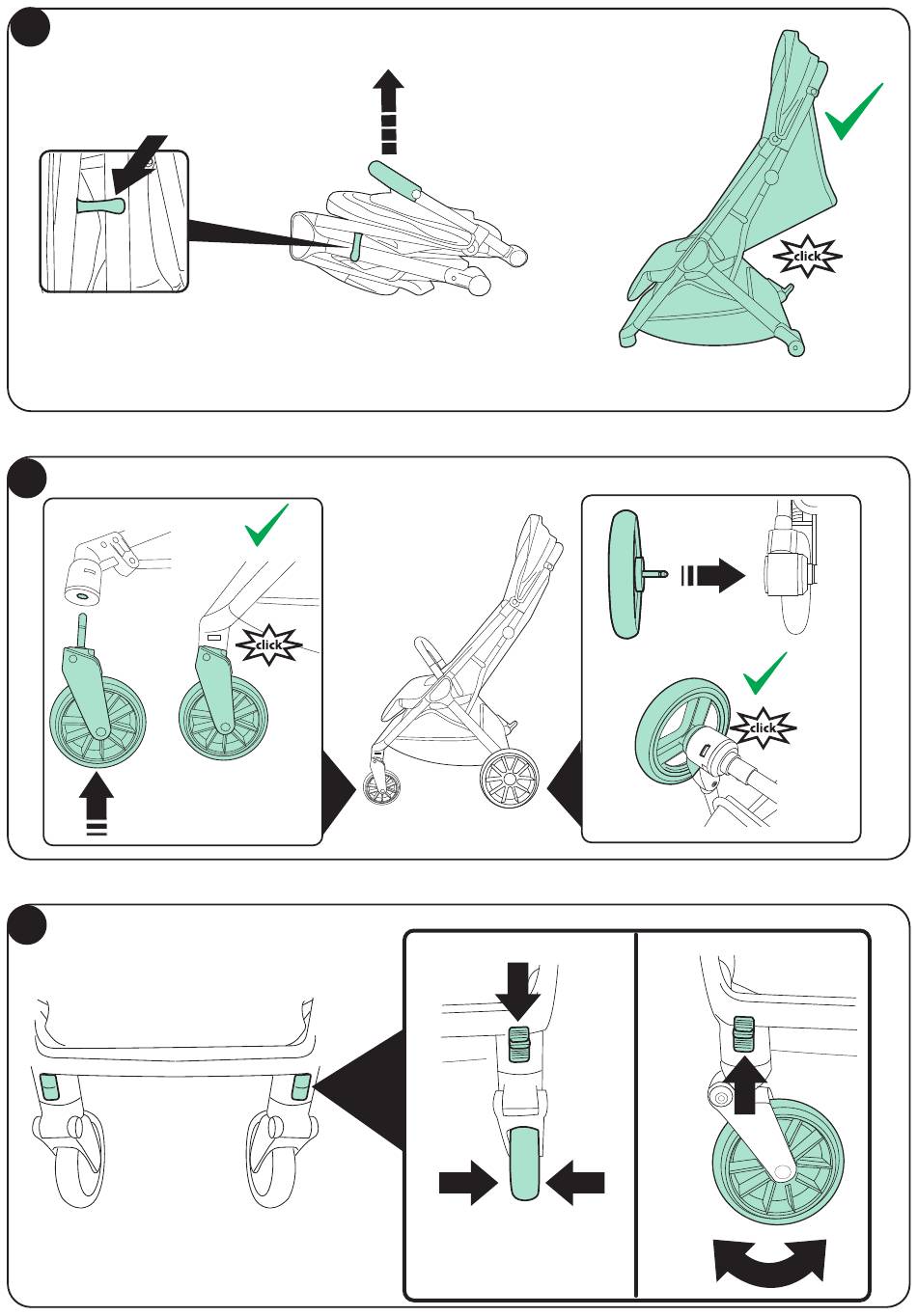 click

click

click